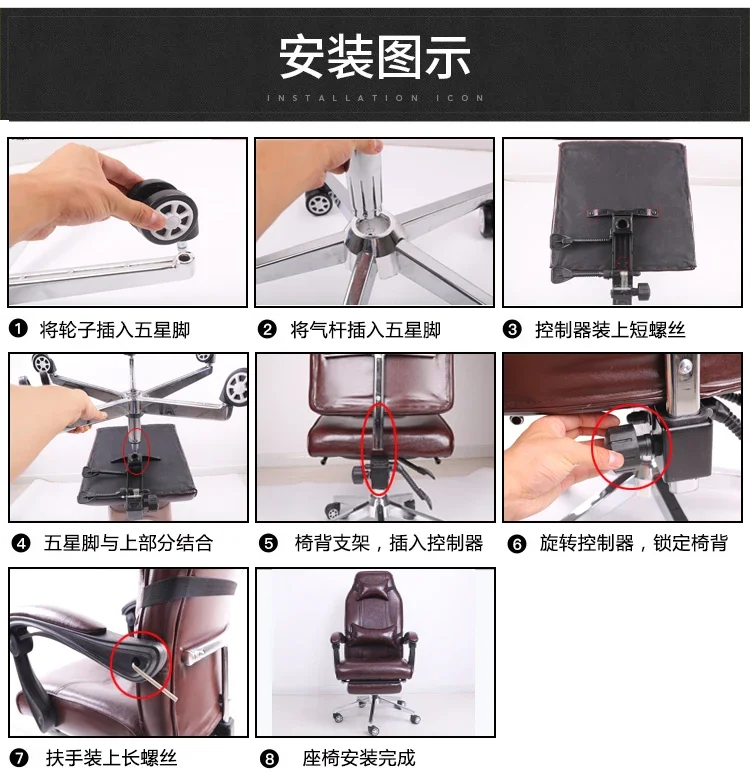 安装图示

INSTALLATION ICON

❶ 将轮子插入五星脚

❷ 将气杆插入五星脚

❸ 控制器装上短螺丝

❹ 五星脚与上部分结合

❺ 椅背支架，插入控制器

❻ 旋转控制器，锁定椅背

❼ 扶手装上长螺丝

❽ 座椅安装完成