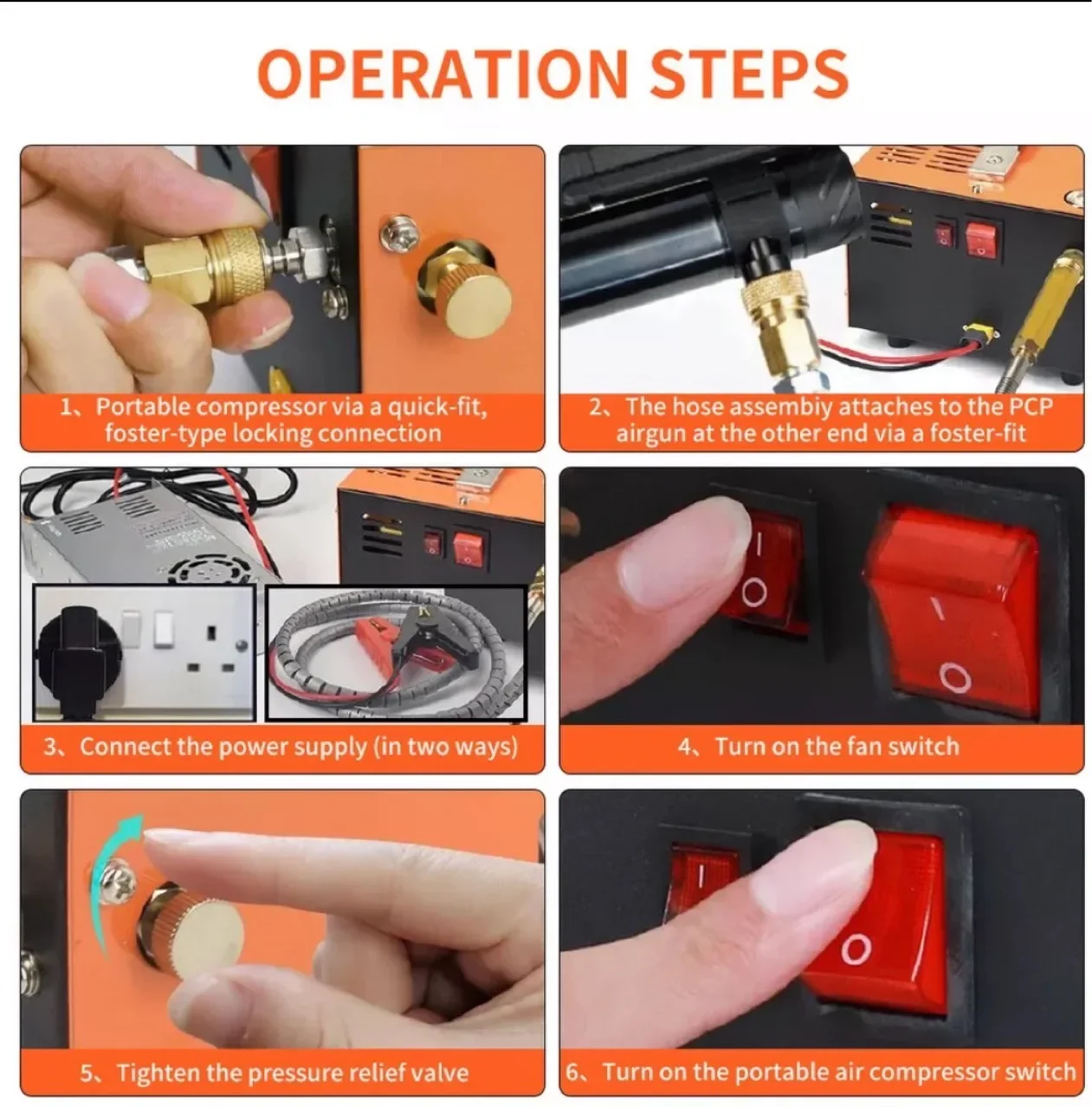 OPERATION STEPS

1、Portable compressor via a quick-fit, foster-type locking connection

2、The hose assembiy attaches to the PCP airgun at the other end via a foster-fit

3、Connect the power supply (in two ways)

4、Turn on the fan switch

5、Tighten the pressure relief valve

6、Turn on the portable air compressor switch