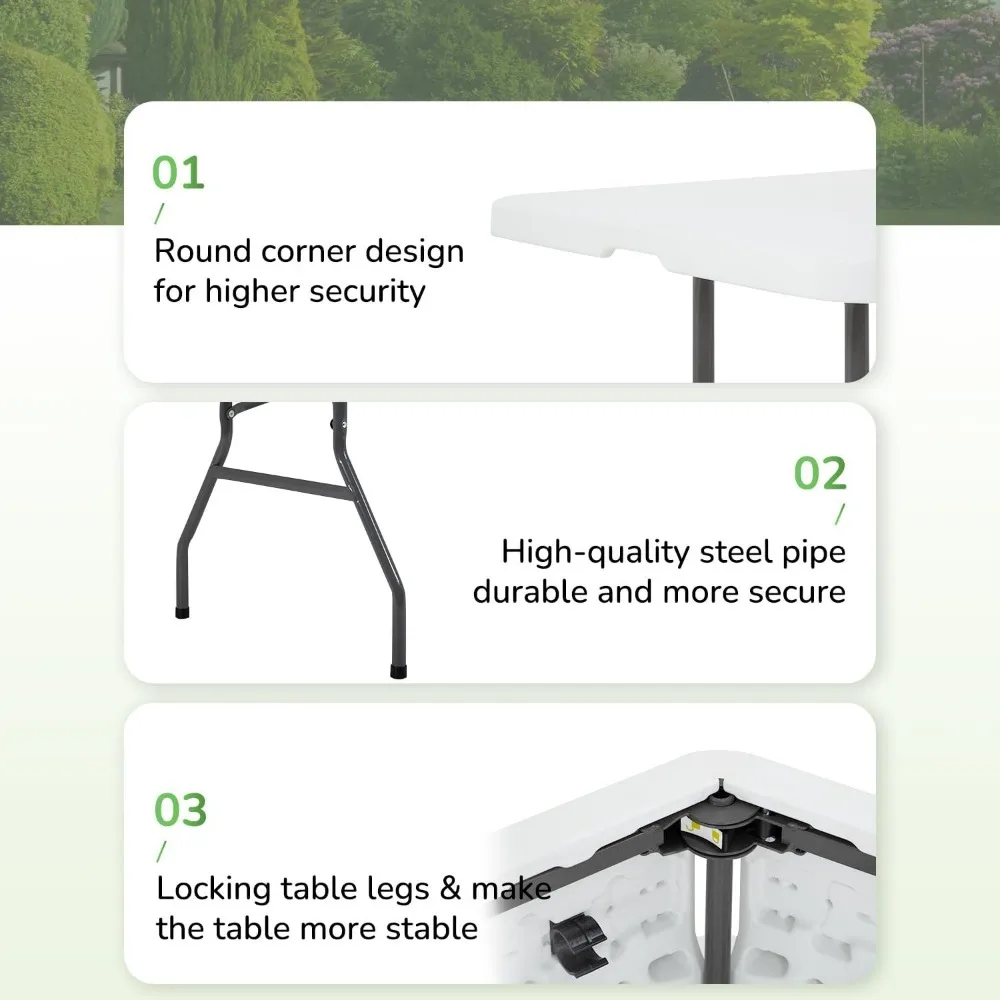 01
/
Round corner design for higher security

02
/
High-quality steel pipe durable and more secure

03
/
Locking table legs & make the table more stable