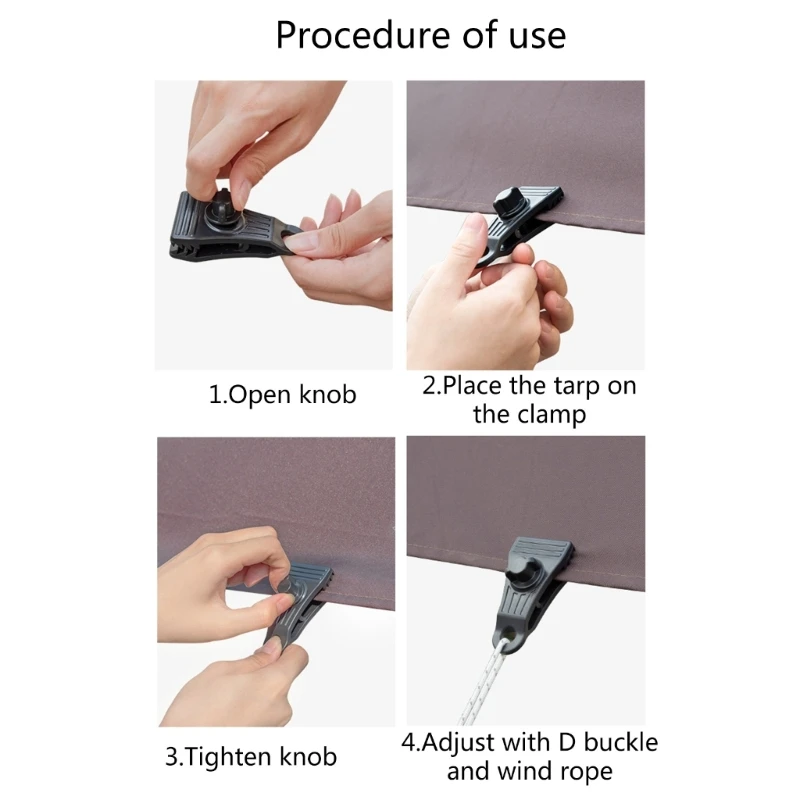 Procedure of use

1.Open knob

2.Place the tarp on the clamp

3.Tighten knob

4.Adjust with D buckle and wind rope