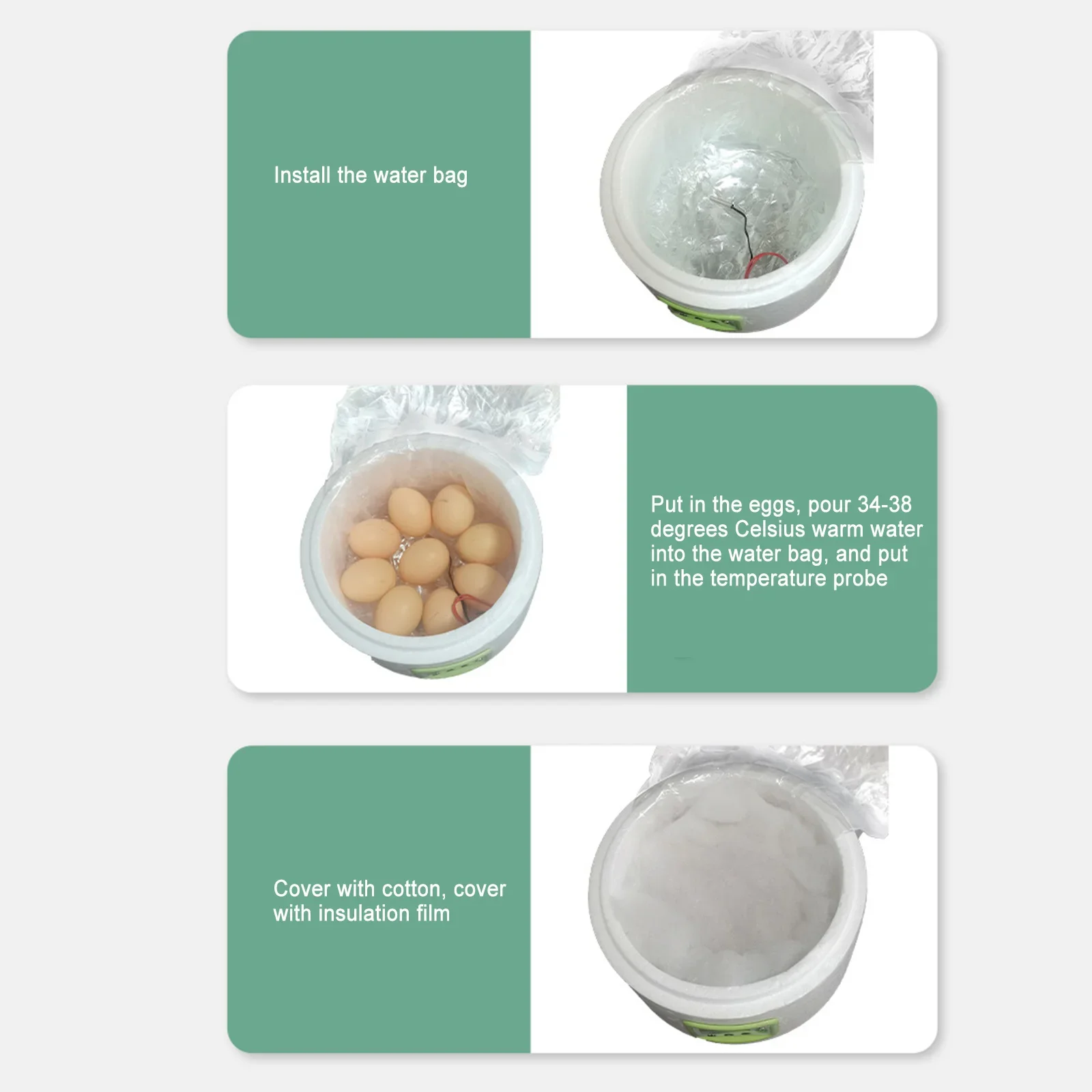 Install the water bag

Put in the eggs, pour 34-38 degrees Celsius warm water into the water bag, and put in the temperature probe

Cover with cotton, cover with insulation film