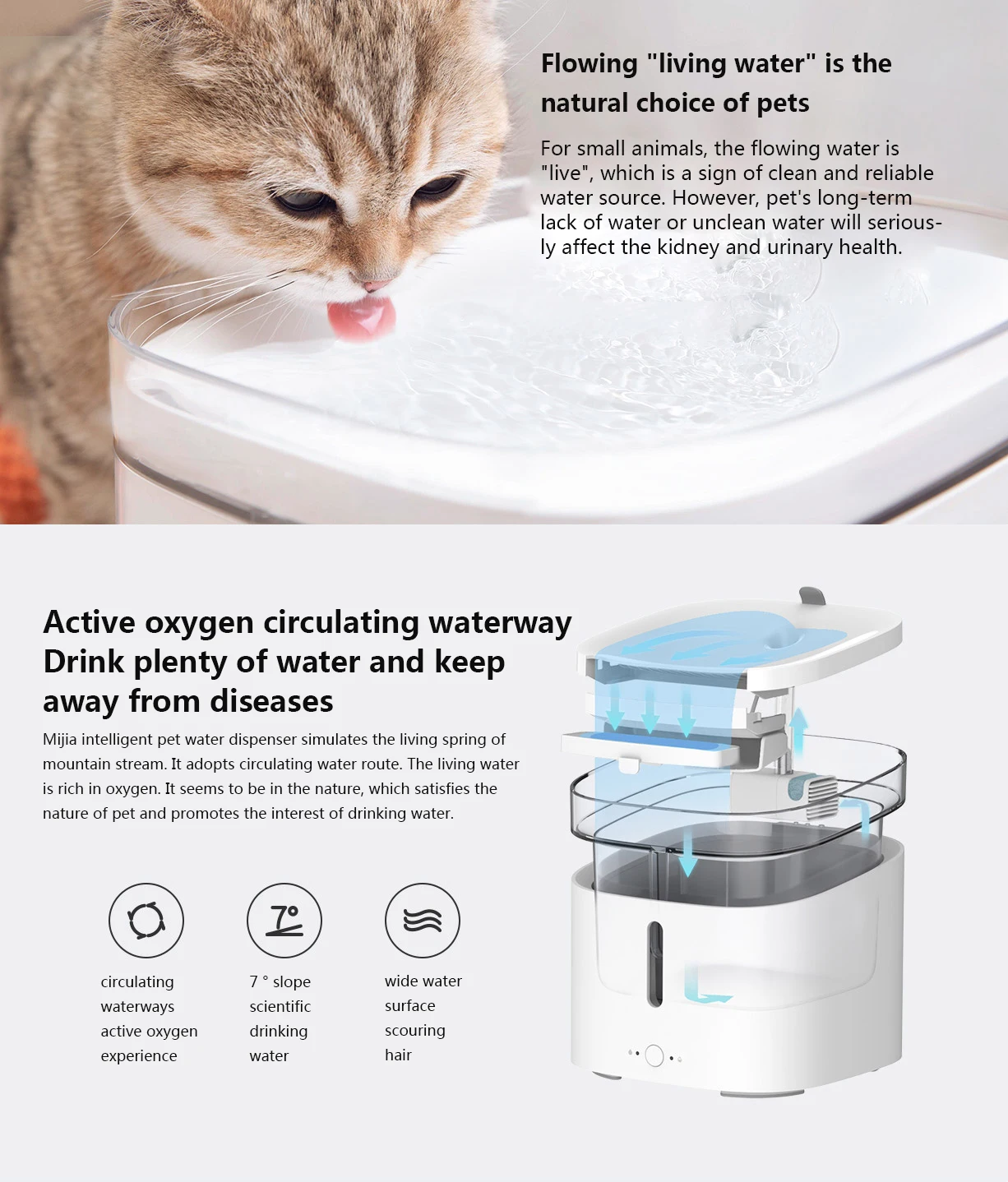 Flowing "living water" is the natural choice of pets

For small animals, the flowing water is "live", which is a sign of clean and reliable water source. However, pet's long-term lack of water or unclean water will seriously affect the kidney and urinary health.

Active oxygen circulating waterway
Drink plenty of water and keep away from diseases

Mijia intelligent pet water dispenser simulates the living spring of mountain stream. It adopts circulating water route. The living water is rich in oxygen. It seems to be in the nature, which satisfies the nature of pet and promotes the interest of drinking water.

7°

circulating waterways active oxygen experience

7 ° slope scientific drinking water

wide water surface scouring hair