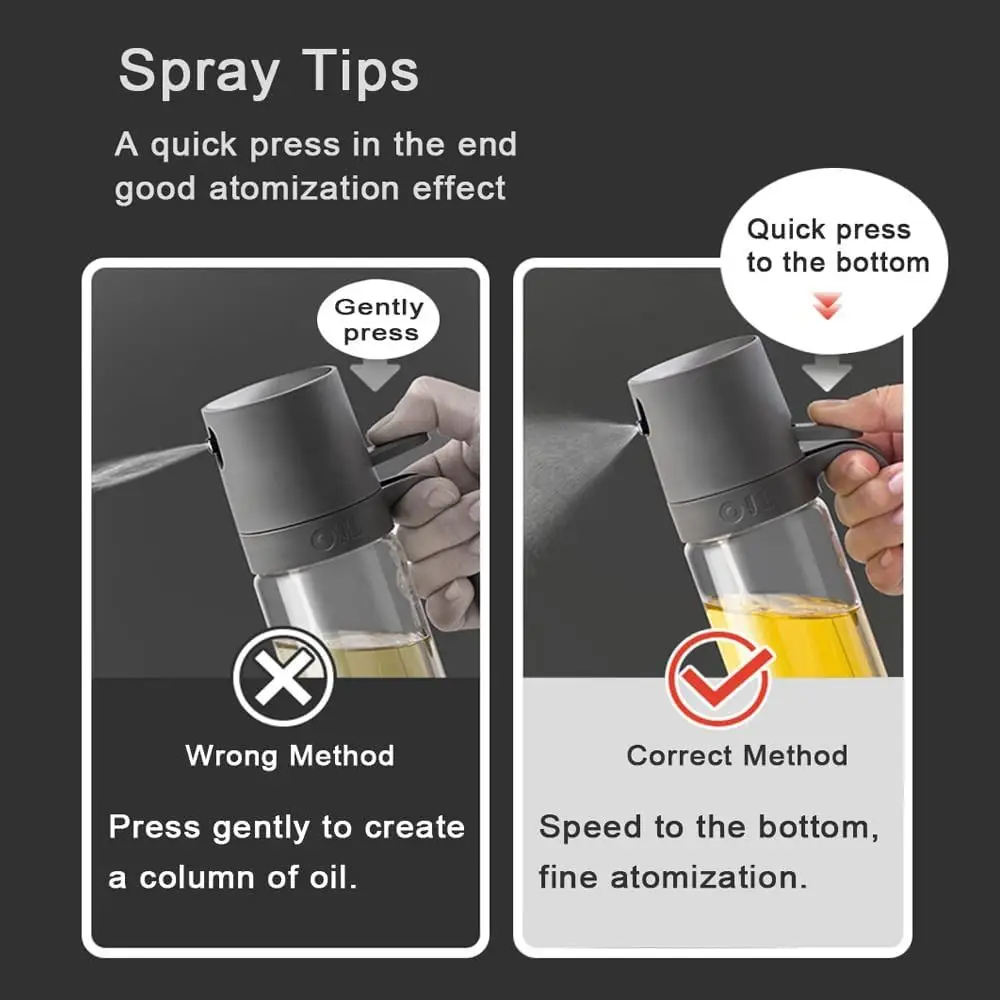 Spray Tips

A quick press in the end good atomization effect

Gently press

OIL

Wrong Method

Press gently to create a column of oil.

Quick press to the bottom

OIL

Correct Method

Speed to the bottom, fine atomization.