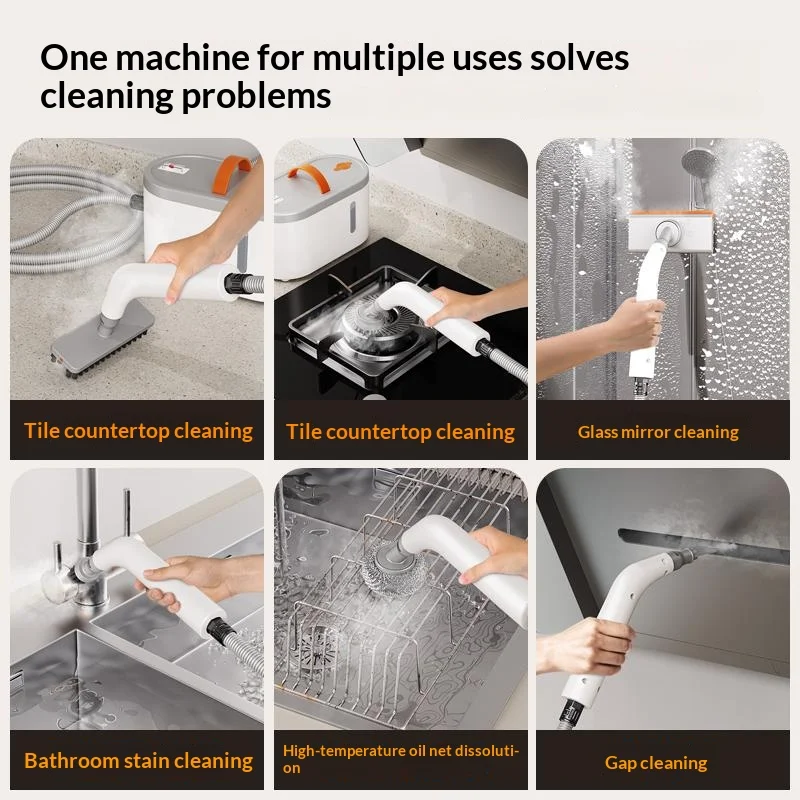 One machine for multiple uses solves cleaning problems

Tile countertop cleaning

Tile countertop cleaning

Glass mirror cleaning

Bathroom stain cleaning

High-temperature oil net dissolution

Gap cleaning