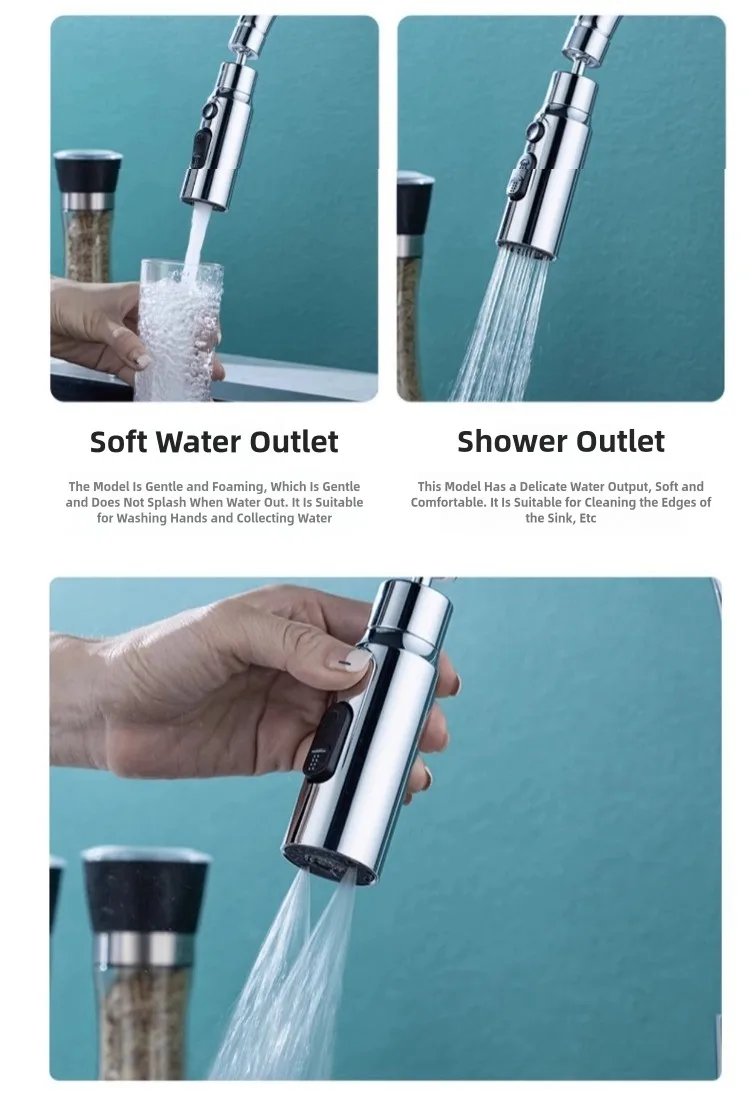 Soft Water Outlet

The Model Is Gentle and Foaming, Which Is Gentle and Does Not Splash When Water Out. It Is Suitable for Washing Hands and Collecting Water

Shower Outlet

This Model Has a Delicate Water Output, Soft and Comfortable. It Is Suitable for Cleaning the Edges of the Sink, Etc