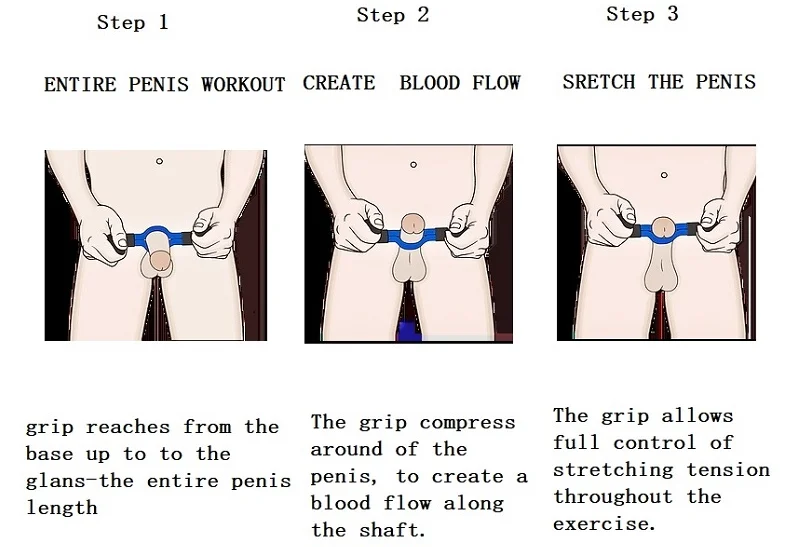 Step 1

ENTIRE PENIS WORKOUT

grip reaches from the base up to to the glans-the entire penis length

Step 2

CREATE BLOOD FLOW

The grip compress around of the penis, to create a blood flow along the shaft.

Step 3

SRETCH THE PENIS

The grip allows full control of stretching tension throughout the exercise.