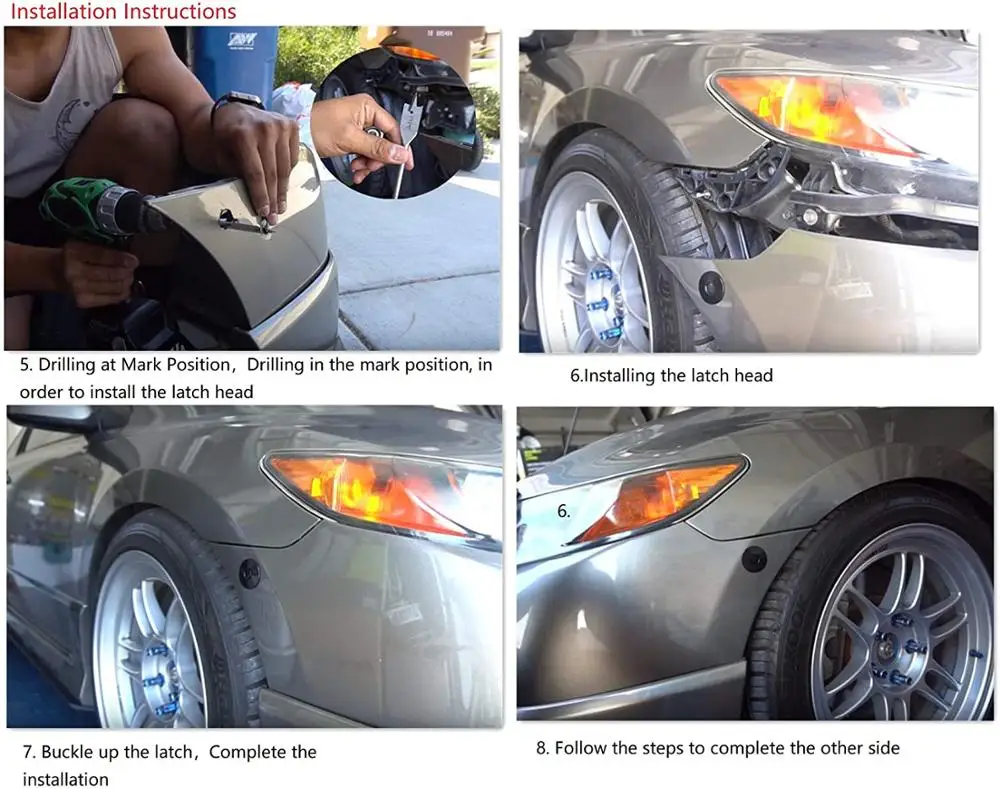 Installation Instructions

5. Drilling at Mark Position，Drilling in the mark position, in order to install the latch head

6.Installing the latch head

6.

7. Buckle up the latch，Complete the installation

8. Follow the steps to complete the other side