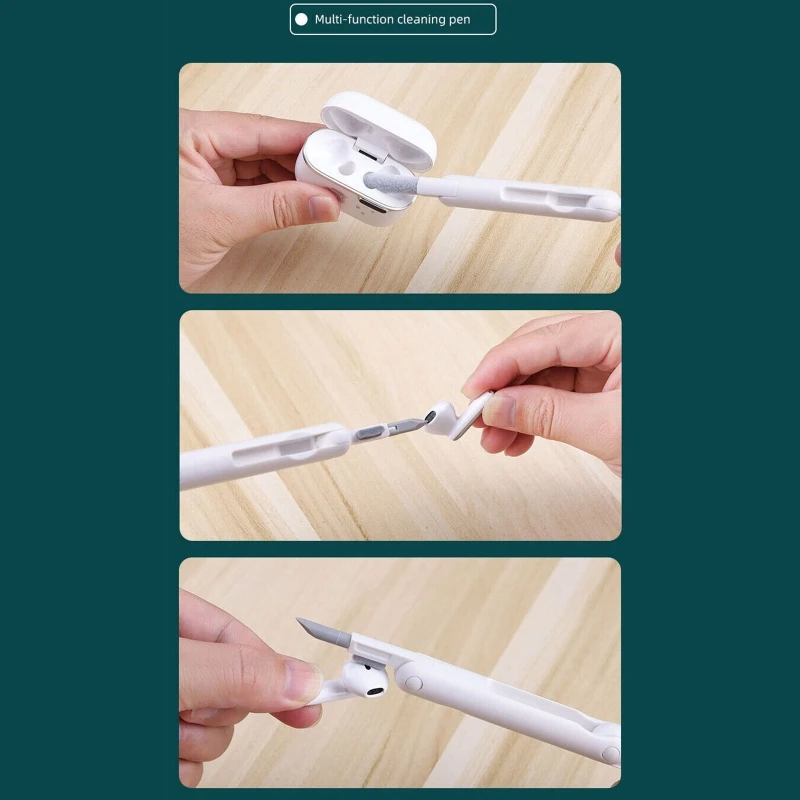 Multi-function cleaning pen