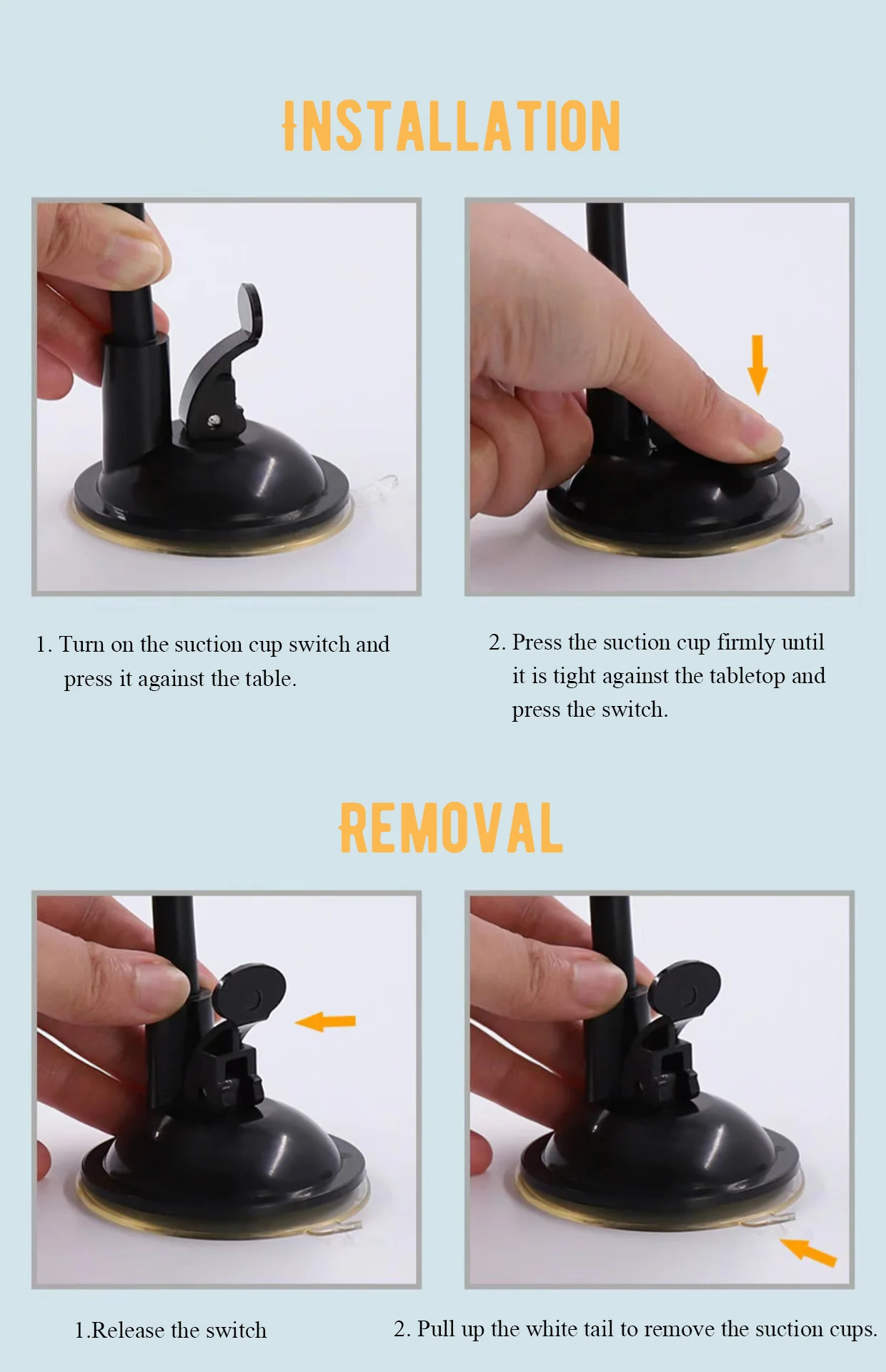 INSTALLATION

1. Turn on the suction cup switch and press it against the table.

2. Press the suction cup firmly until it is tight against the tabletop and press the switch.

REMOVAL

1.Release the switch

2. Pull up the white tail to remove the suction cups.