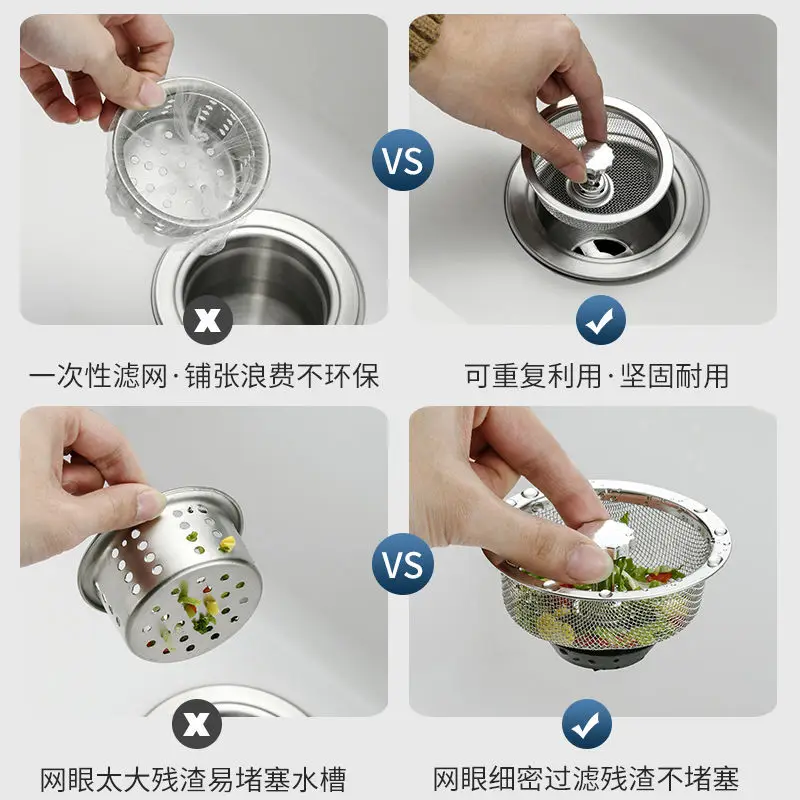 VS

一次性滤网·铺张浪费不环保

可重复利用·坚固耐用

VS

网眼太大残渣易堵塞水槽

网眼细密过滤残渣不堵塞