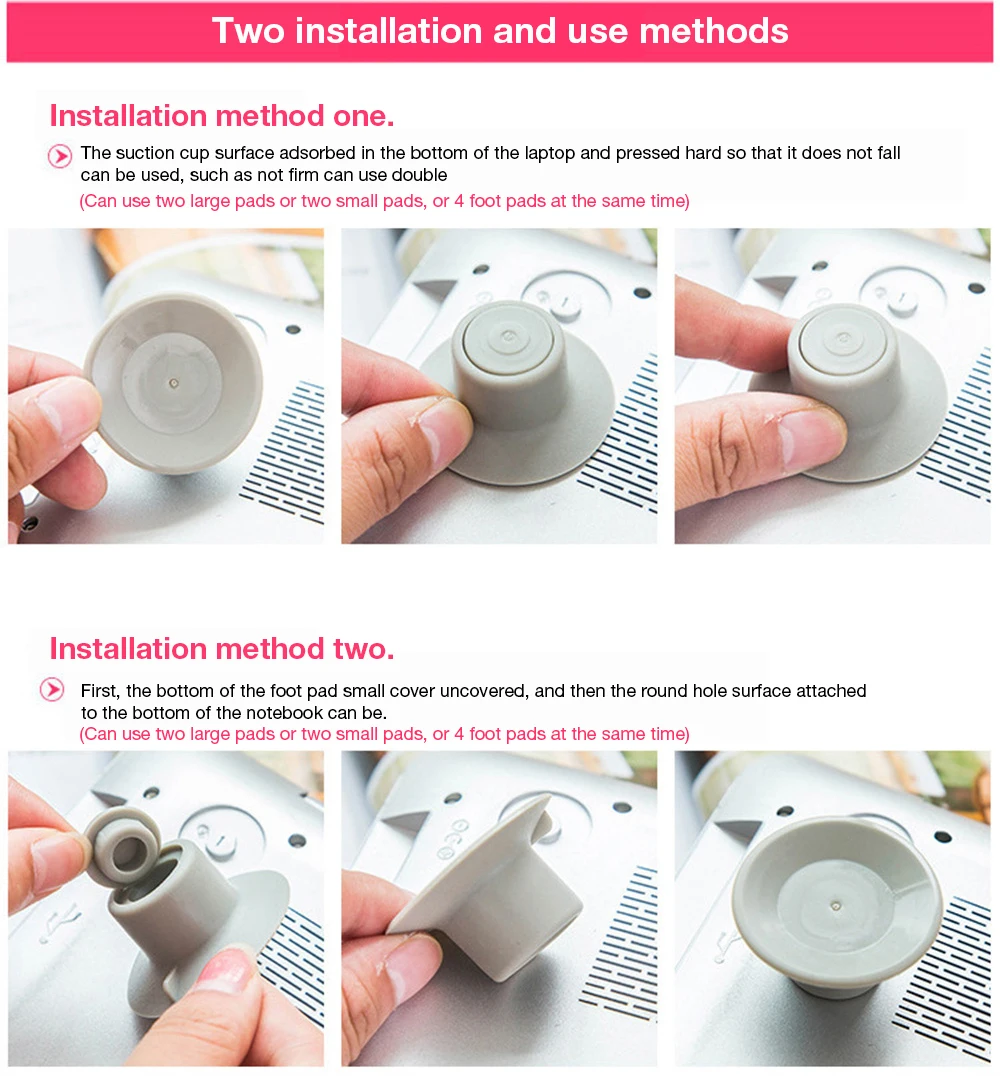 Two installation and use methods

Installation method one.

The suction cup surface adsorbed in the bottom of the laptop and pressed hard so that it does not fall can be used, such as not firm can use double

(Can use two large pads or two small pads, or 4 foot pads at the same time)

Installation method two.

First, the bottom of the foot pad small cover uncovered, and then the round hole surface attached to the bottom of the notebook can be.

(Can use two large pads or two small pads, or 4 foot pads at the same time)