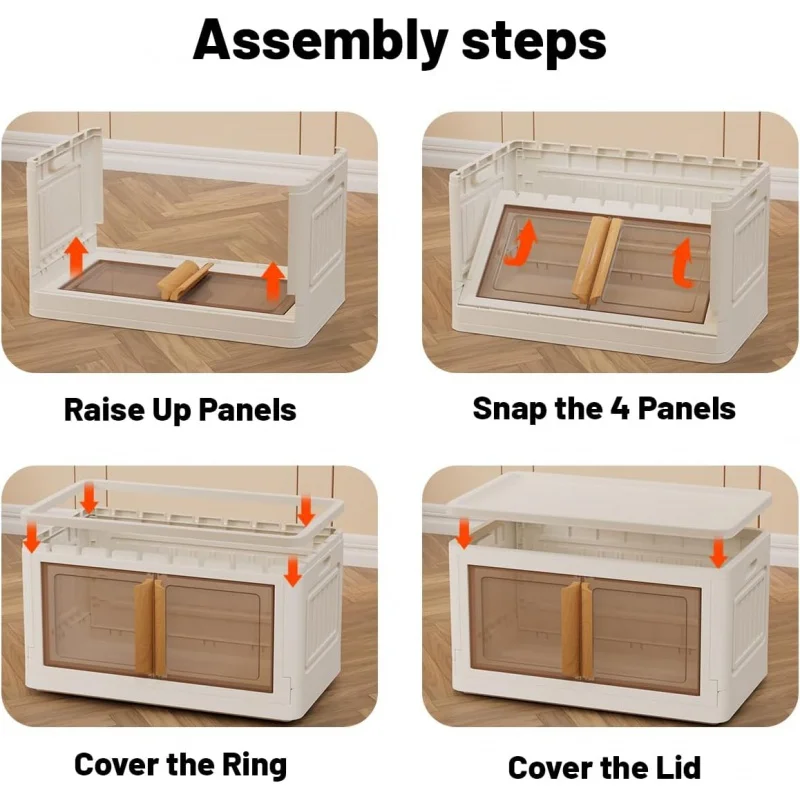 Assembly steps

Raise Up Panels

Snap the 4 Panels

Cover the Ring

Cover the Lid