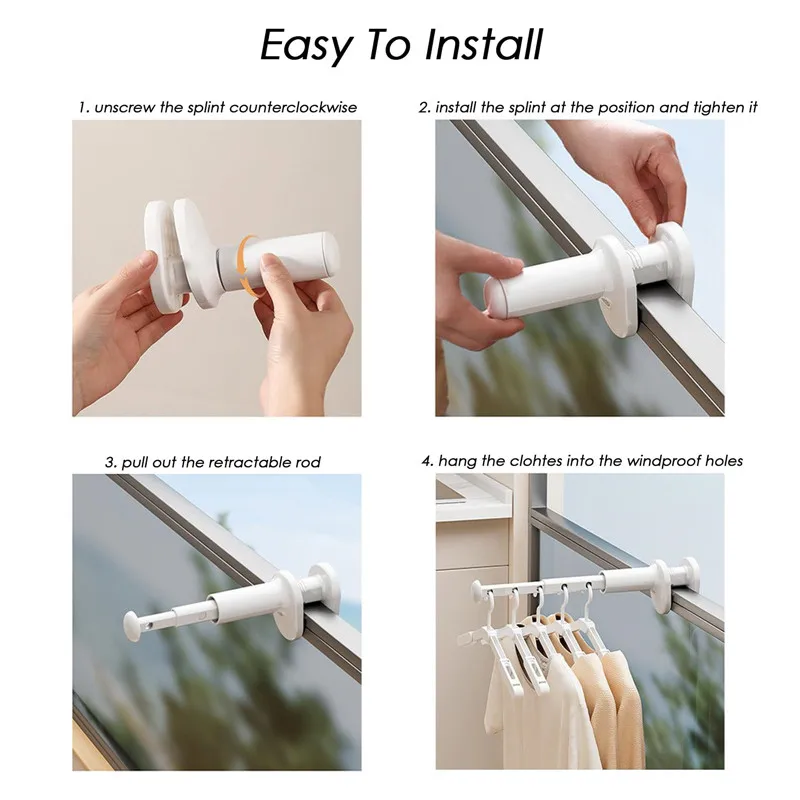 Easy To Install

1. unscrew the splint counterclockwise

2. install the splint at the position and tighten it

3. pull out the retractable rod

4. hang the clohtes into the windproof holes