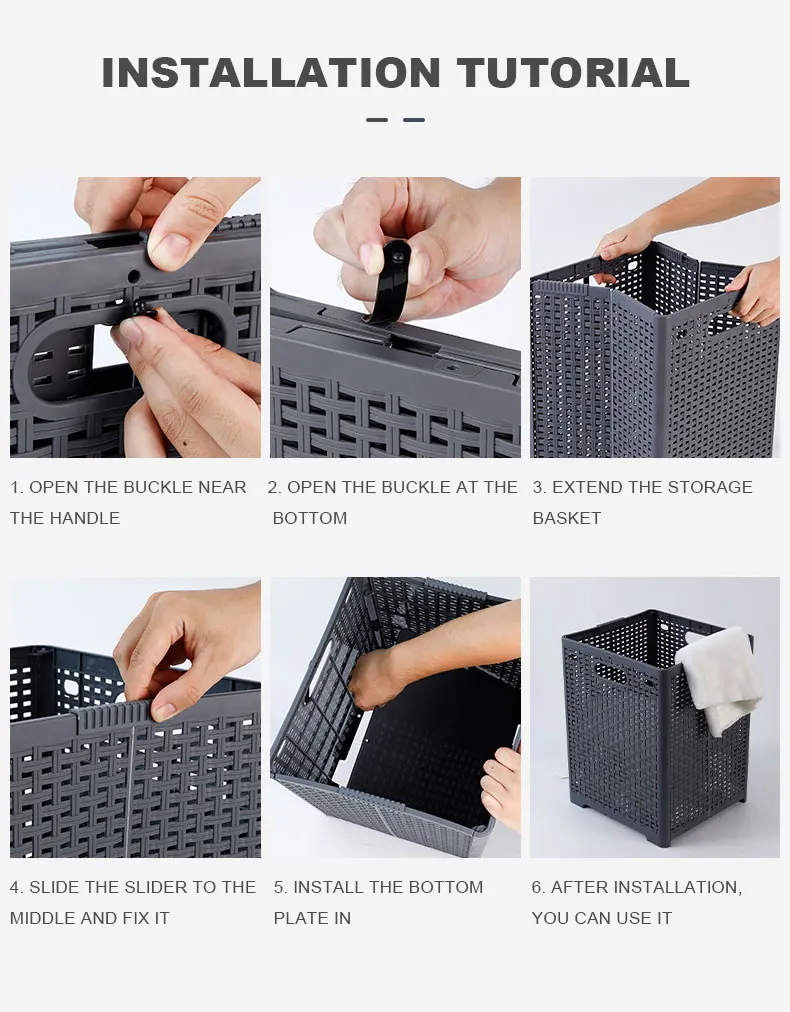 INSTALLATION TUTORIAL

1. OPEN THE BUCKLE NEAR THE HANDLE

2. OPEN THE BUCKLE AT THE BOTTOM

3. EXTEND THE STORAGE BASKET

4. SLIDE THE SLIDER TO THE MIDDLE AND FIX IT

5. INSTALL THE BOTTOM PLATE IN

6. AFTER INSTALLATION, YOU CAN USE IT