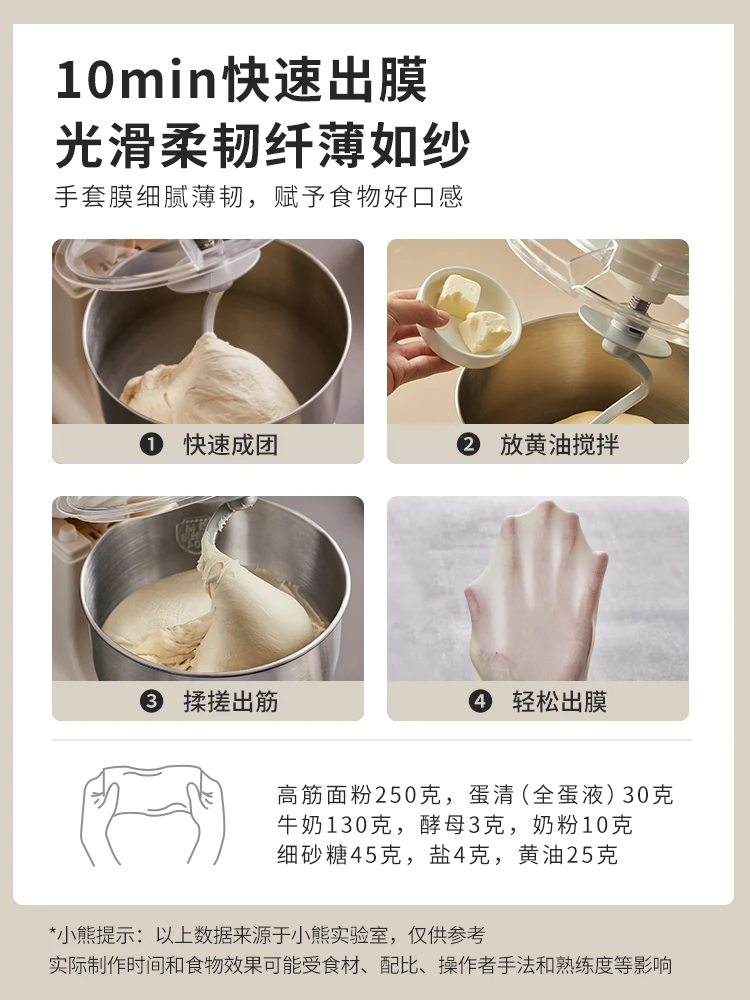 10min快速出膜
光滑柔韧纤薄如纱

手套膜细腻薄韧，赋予食物好口感

❶ 快速成团

❷ 放黄油搅拌

❸ 揉搓出筋

❹ 轻松出膜

高筋面粉250克，蛋清（全蛋液）30克
牛奶130克，酵母3克，奶粉10克
细砂糖45克，盐4克，黄油25克

*小熊提示：以上数据来源于小熊实验室，仅供参考
实际制作时间和食物效果可能受食材、配比、操作者手法和熟练度等影响