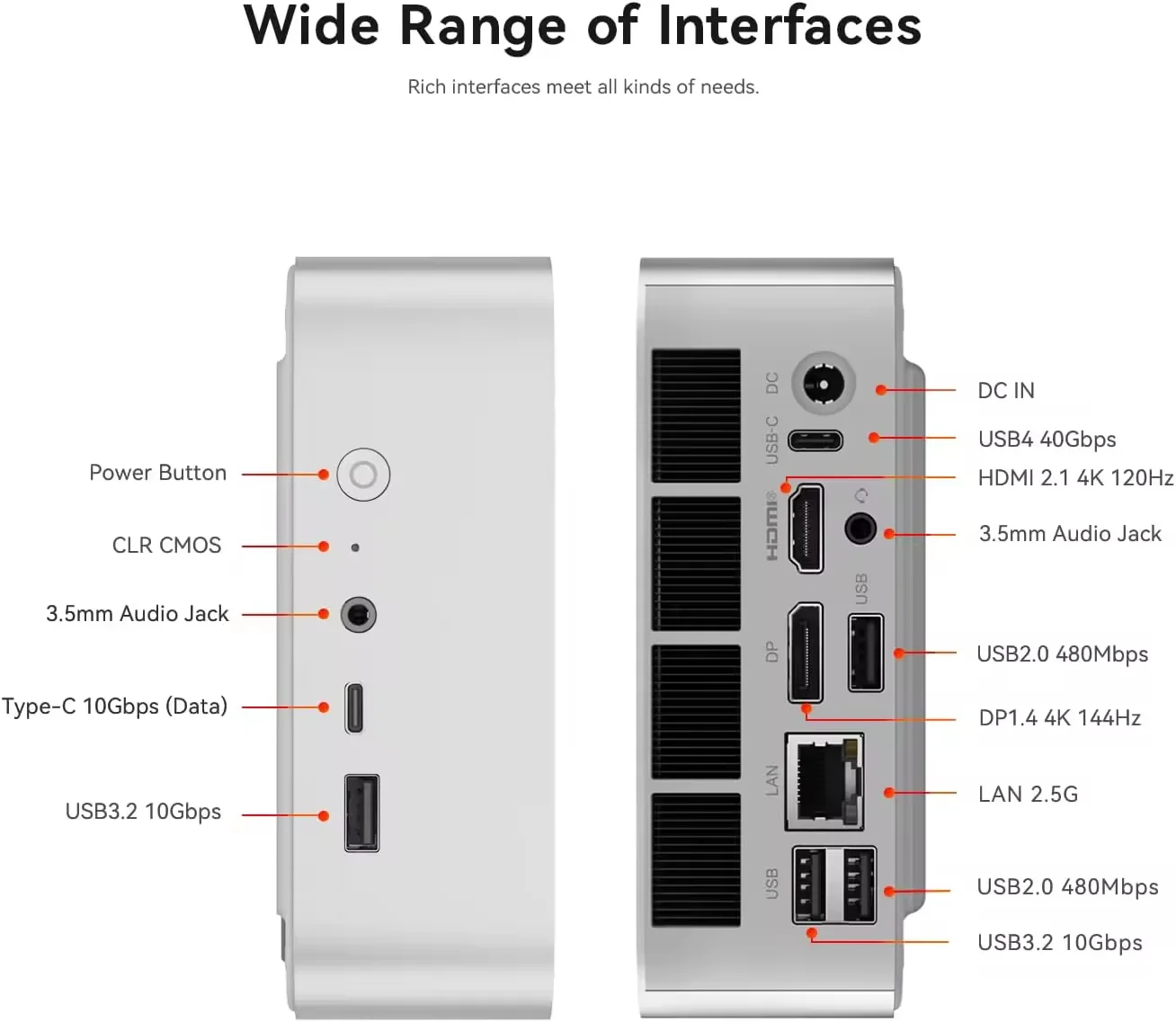 Wide Range of Interfaces

Rich interfaces meet all kinds of needs.

Power Button

CLR CMOS

3.5mm Audio Jack

Type-C 10Gbps (Data)

USB3.2 10Gbps

DC

USB-C

HDMI

USB

DP

LAN

USB

DC IN

USB4 40Gbps

HDMI 2.1 4K 120Hz

3.5mm Audio Jack

USB2.0 480Mbps

DP1.4 4K 144Hz

LAN 2.5G

USB2.0 480Mbps

USB3.2 10Gbps