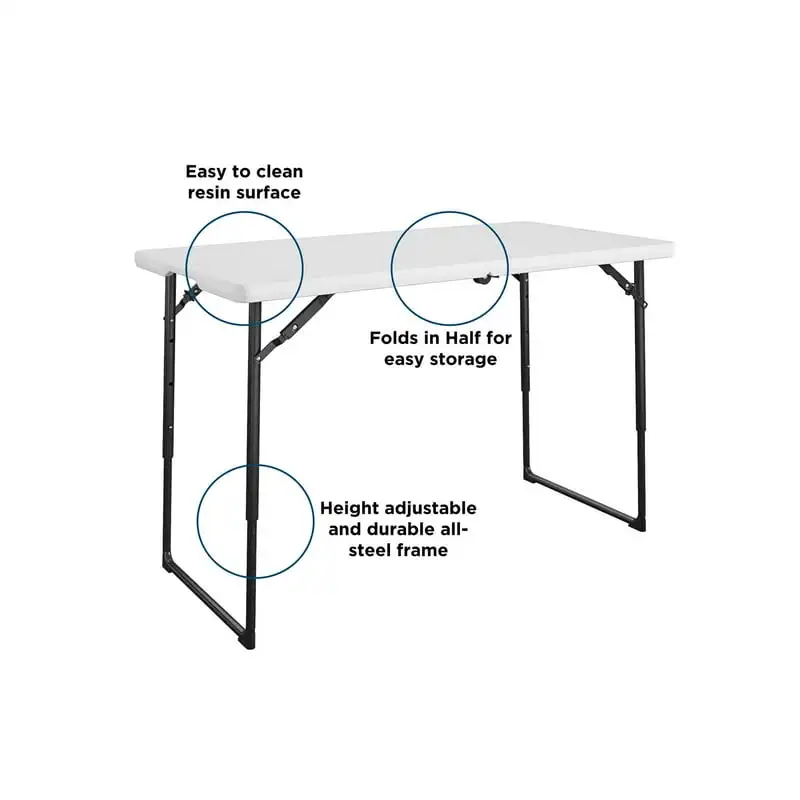 Easy to clean resin surface

Folds in Half for easy storage

Height adjustable and durable all-steel frame