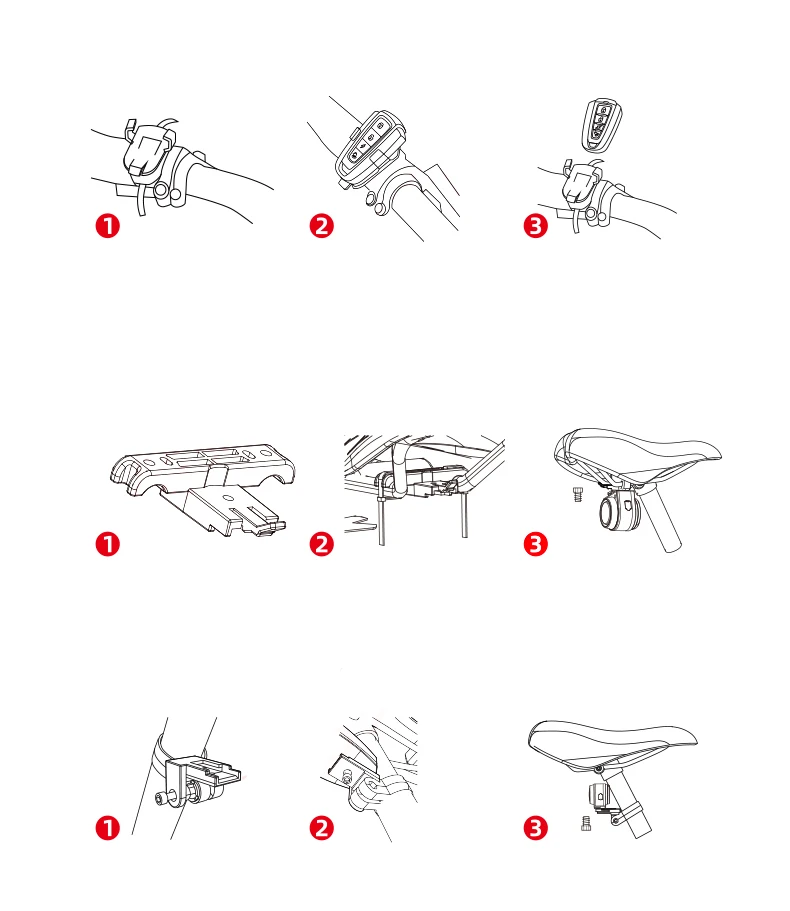 1
2
3
1
2
3
1
2
3