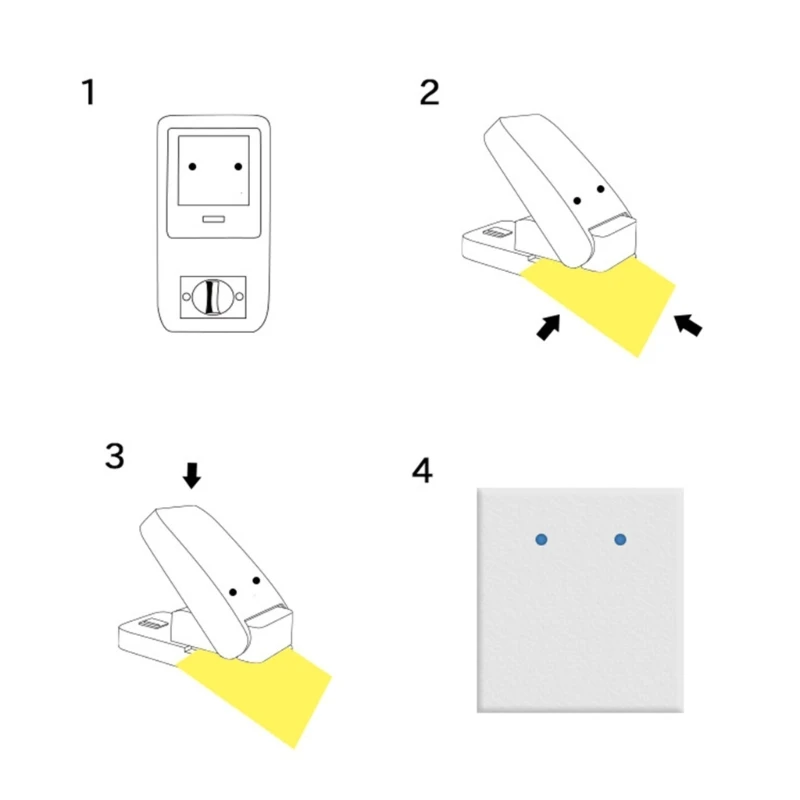 1

2

3

4