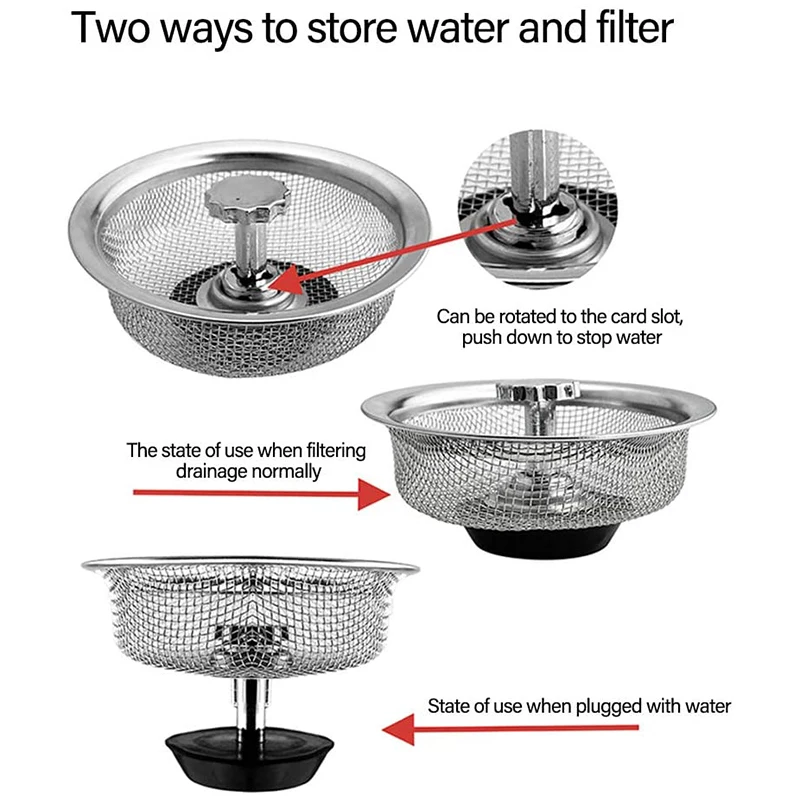 Two ways to store water and filter

Can be rotated to the card slot, push down to stop water

The state of use when filtering drainage normally

State of use when plugged with water