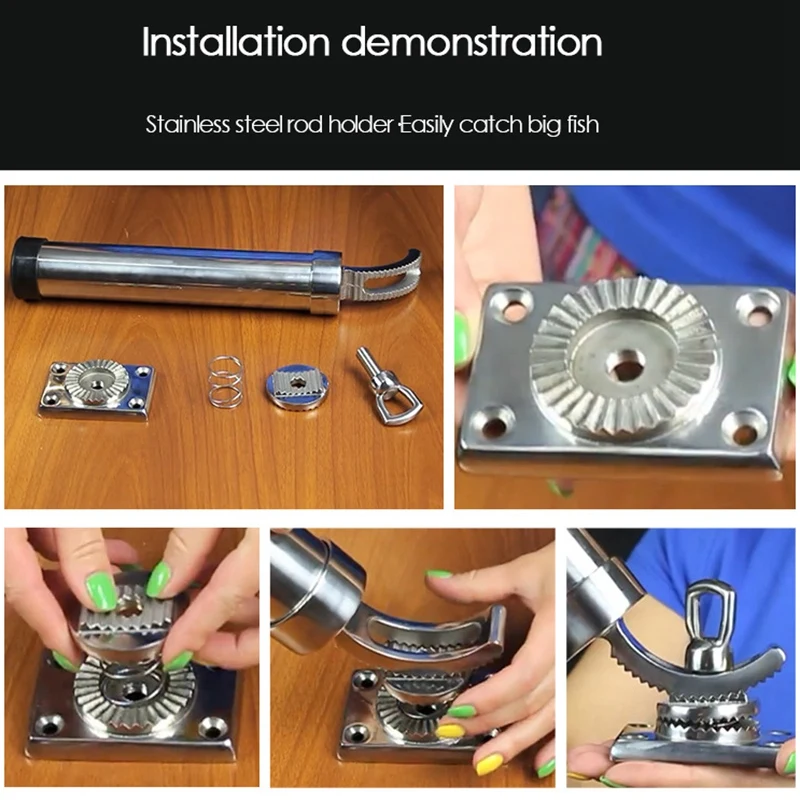 Installation demonstration

Stainless steel rod holder Easily catch big fish