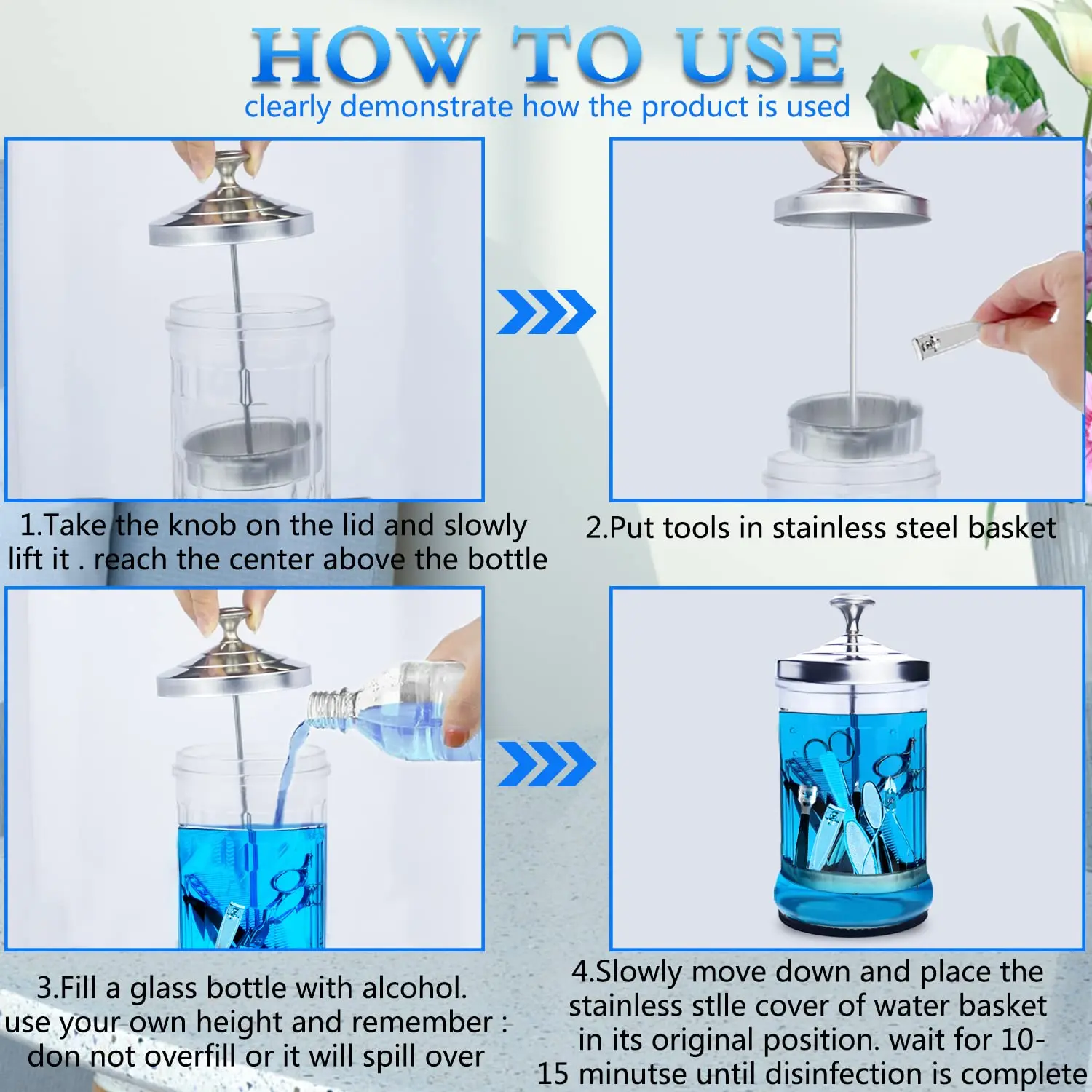 HOW TO USE
clearly demonstrate how the product is used

1.Take the knob on the lid and slowly lift it . reach the center above the bottle

2.Put tools in stainless steel basket

3.Fill a glass bottle with alcohol. use your own height and remember : don not overfill or it will spill over

4.Slowly move down and place the stainless stlle cover of water basket in its original position. wait for 10-15 minutse until disinfection is complete