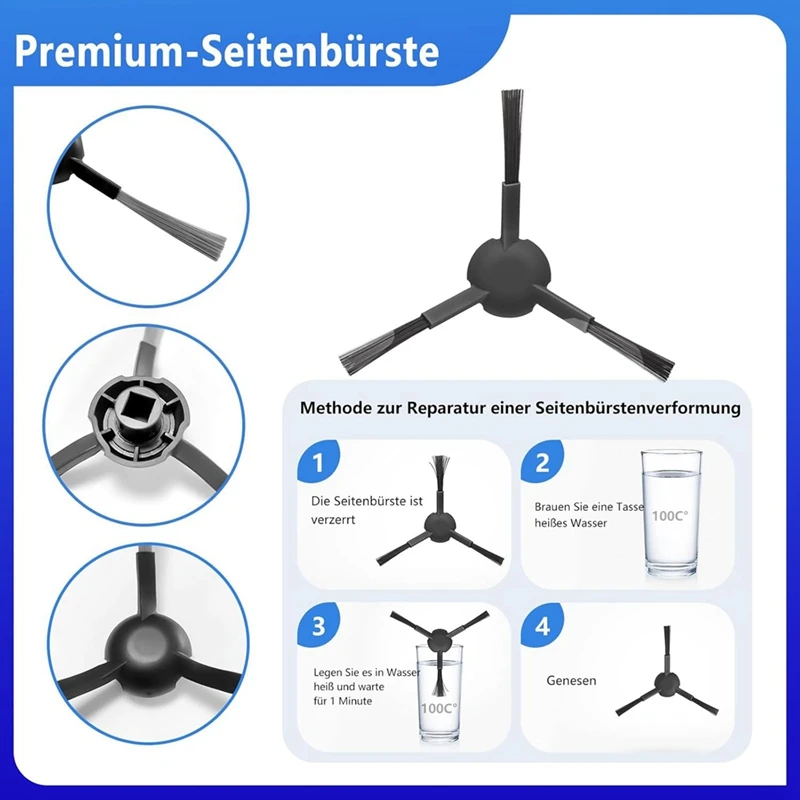 Premium-Seitenbürste

Methode zur Reparatur einer Seitenbürstenverformung

1
Die Seitenbürste ist verzerrt

2
Brauen Sie eine Tasse heißes Wasser
100C°

3
Legen Sie es in Wasser heiß und warte für 1 Minute
100C°

4
Genesen