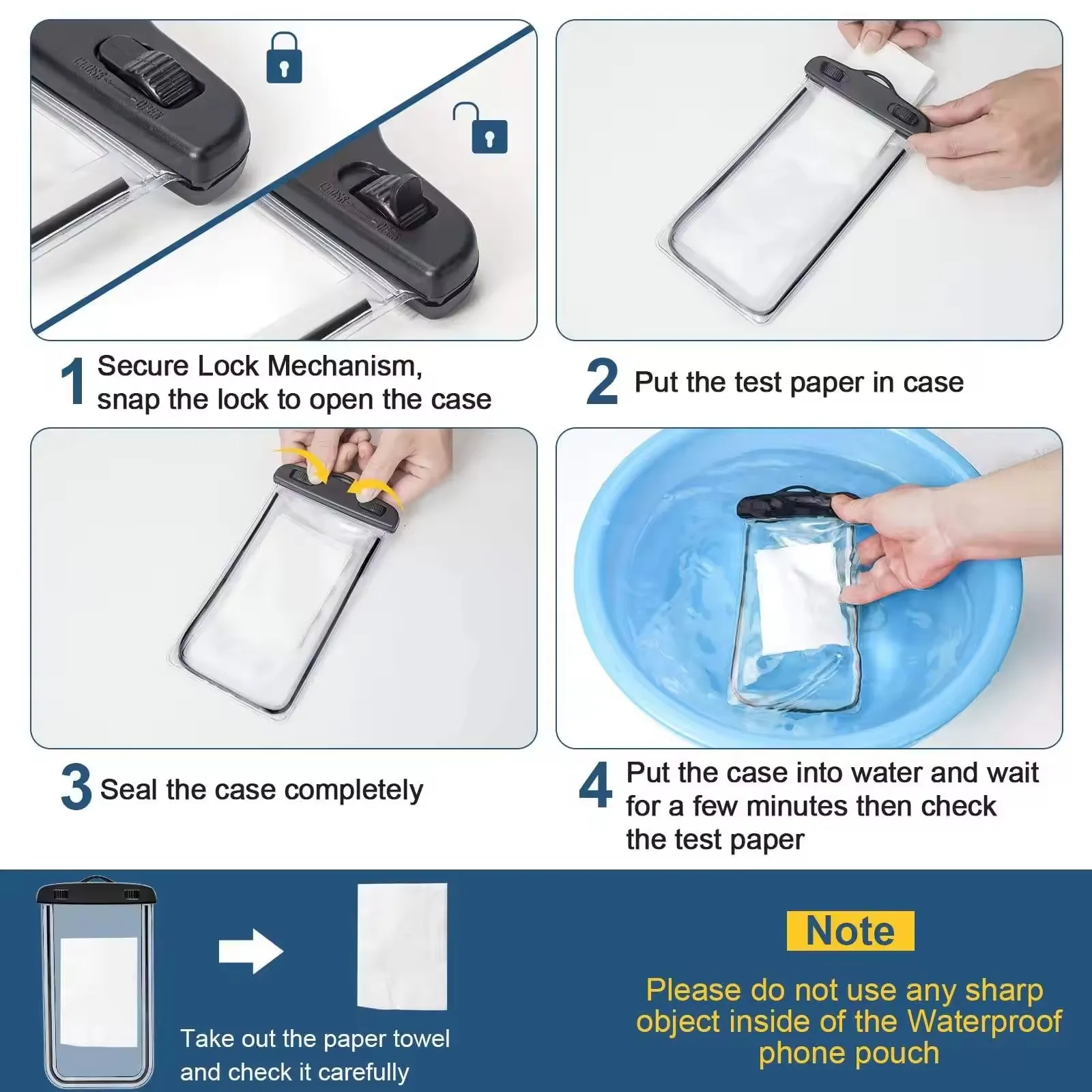 CLOSE OPEN

CLOSE OPEN

1 Secure Lock Mechanism, snap the lock to open the case

2 Put the test paper in case

3 Seal the case completely

4 Put the case into water and wait for a few minutes then check the test paper

Take out the paper towel and check it carefully

Note

Please do not use any sharp object inside of the Waterproof phone pouch