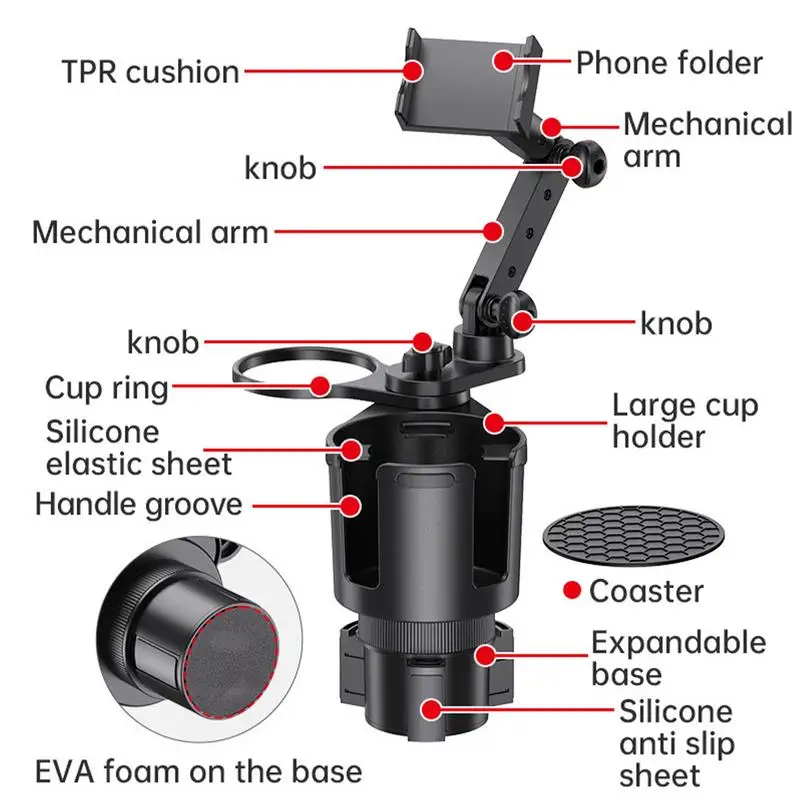 TPR cushion

Phone folder

Mechanical arm

knob

Mechanical arm

knob

knob

Cup ring

Large cup holder

Silicone elastic sheet

Handle groove

Coaster

Expandable base

Silicone anti slip sheet

EVA foam on the base