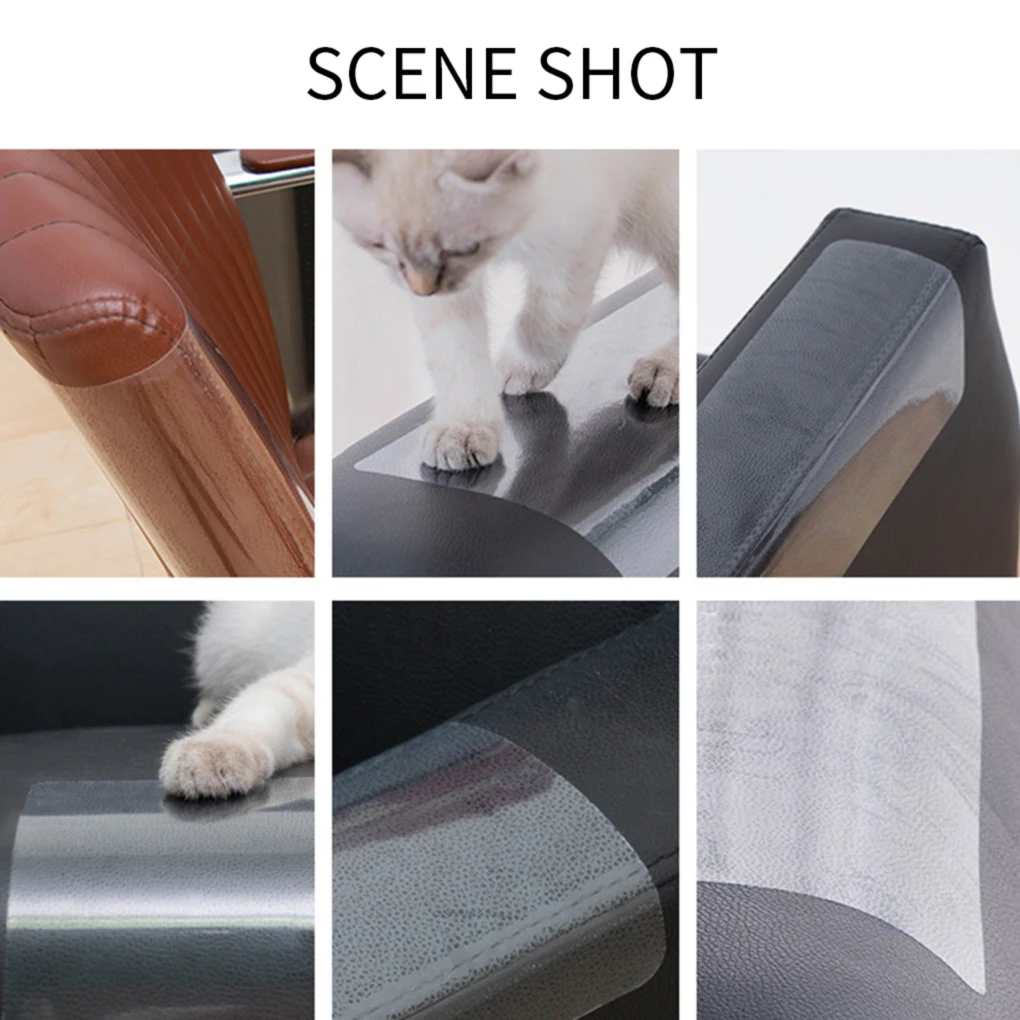 SCENE SHOT