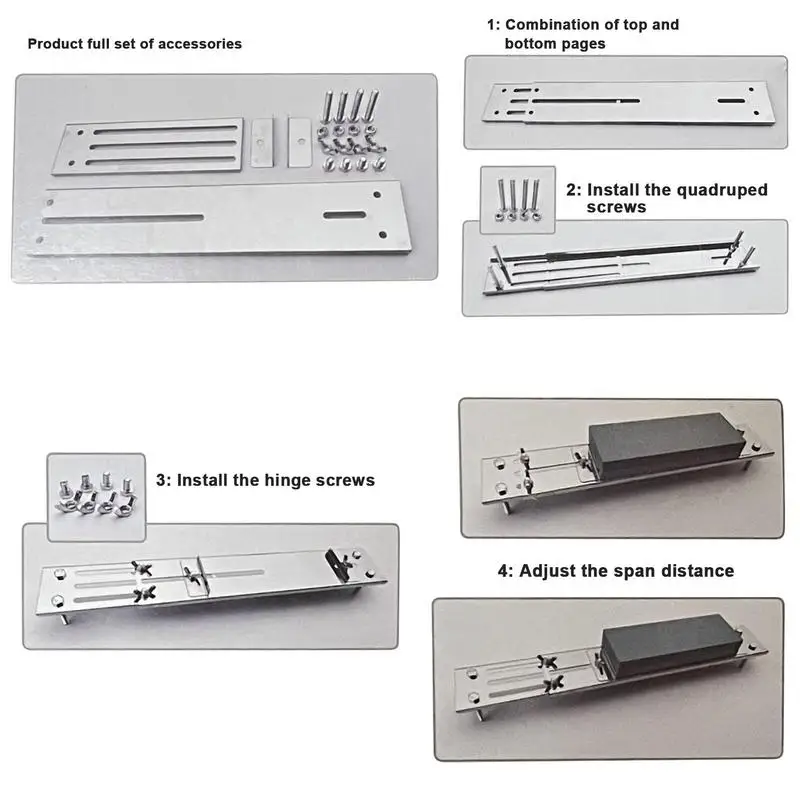 Product full set of accessories

1: Combination of top and bottom pages

2: Install the quadruped screws

3: Install the hinge screws

4: Adjust the span distance