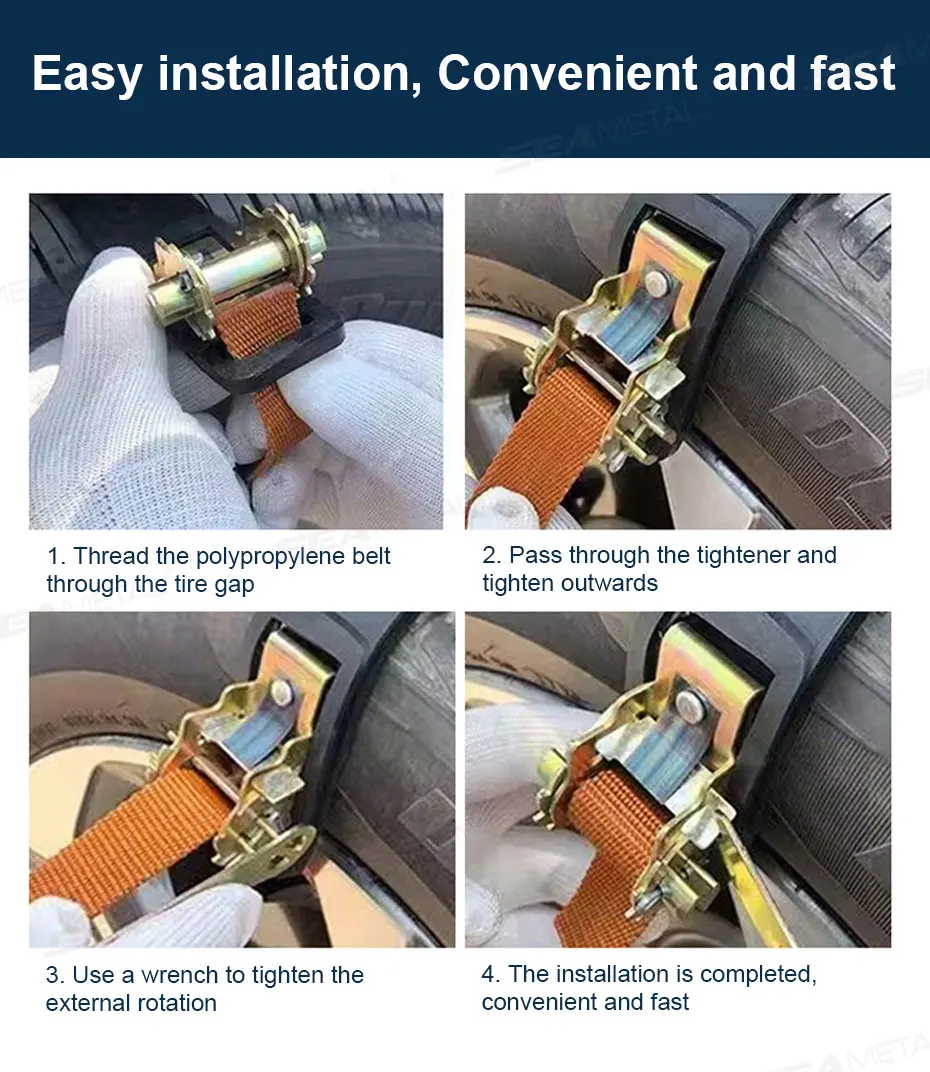 Easy installation, Convenient and fast

SEAMETAL

1. Thread the polypropylene belt through the tire gap

2. Pass through the tightener and tighten outwards

3. Use a wrench to tighten the external rotation

4. The installation is completed, convenient and fast

SEAMETAL