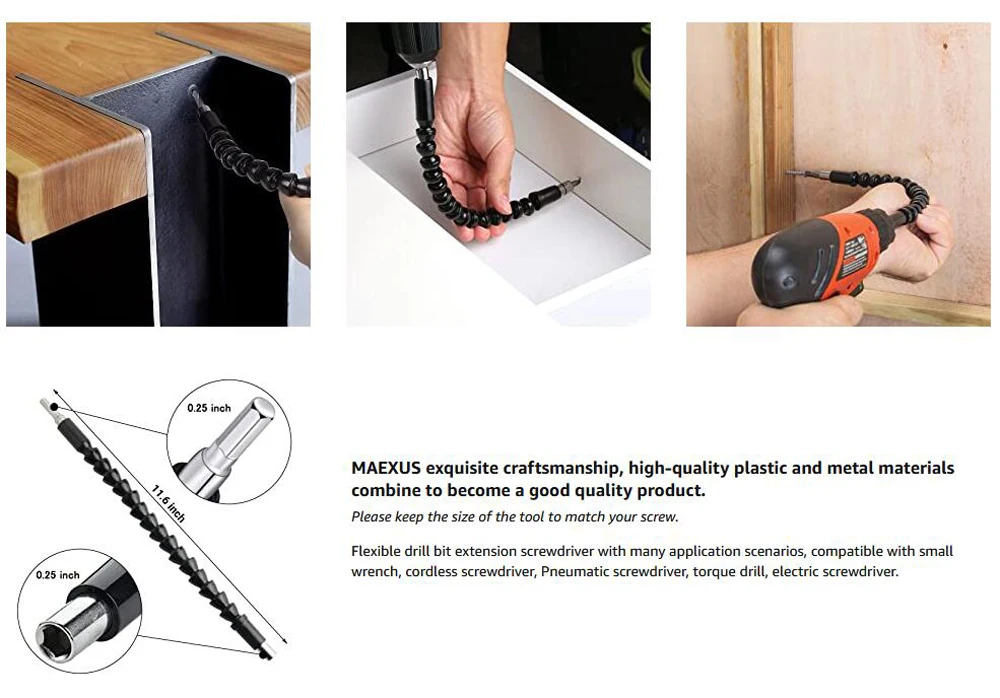 0.25 inch

11.6 inch

0.25 inch

MAEXUS exquisite craftsmanship, high-quality plastic and metal materials combine to become a good quality product.

Please keep the size of the tool to match your screw.

Flexible drill bit extension screwdriver with many application scenarios, compatible with small wrench, cordless screwdriver, Pneumatic screwdriver, torque drill, electric screwdriver.