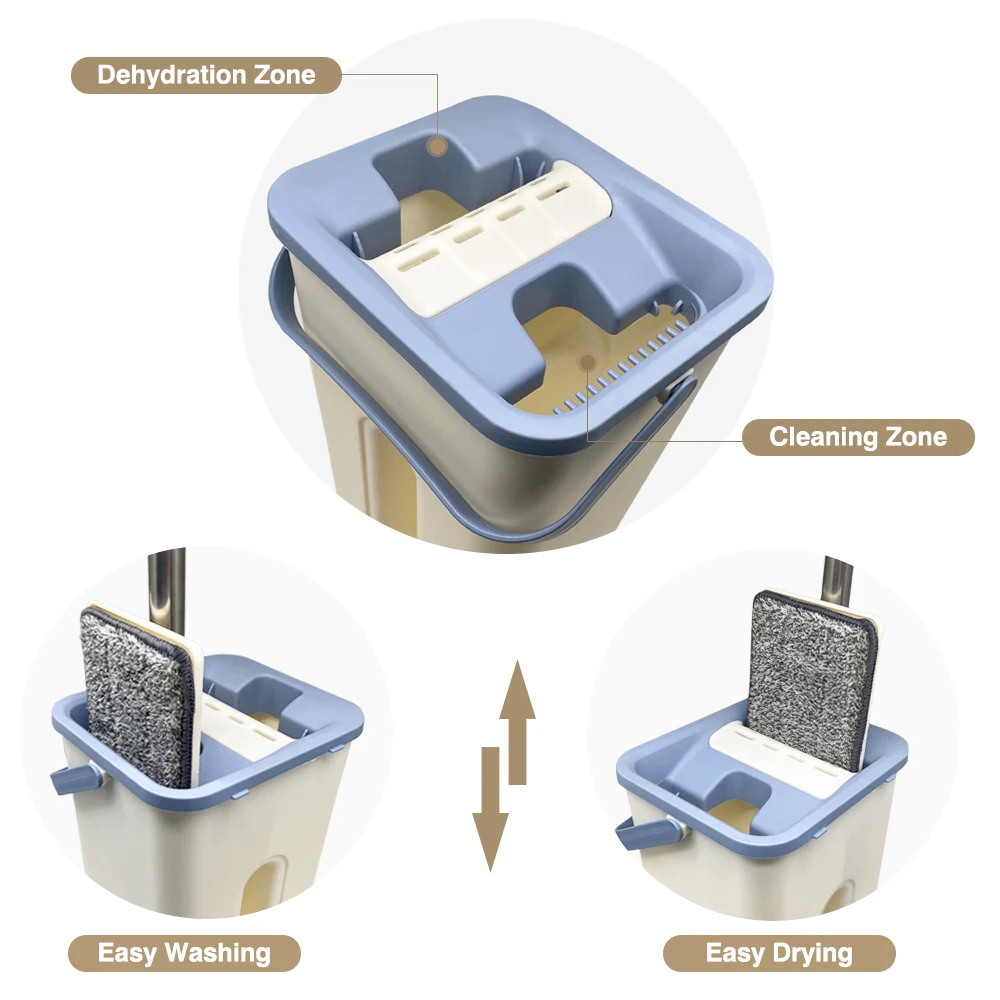 Dehydration Zone

Cleaning Zone

Easy Washing

Easy Drying