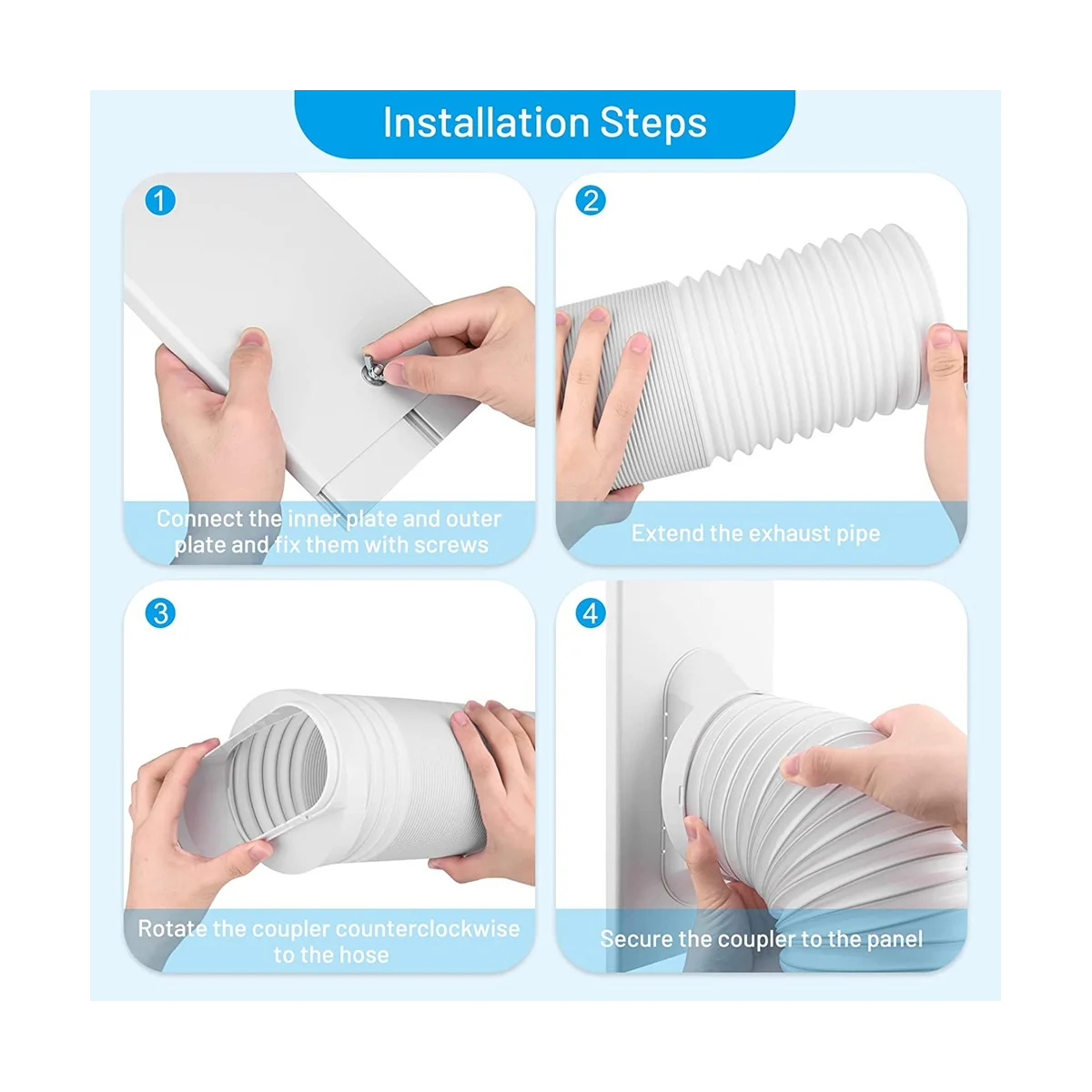 Installation Steps

1

Connect the inner plate and outer plate and fix them with screws

2

Extend the exhaust pipe

3

Rotate the coupler counterclockwise to the hose

4

Secure the coupler to the panel