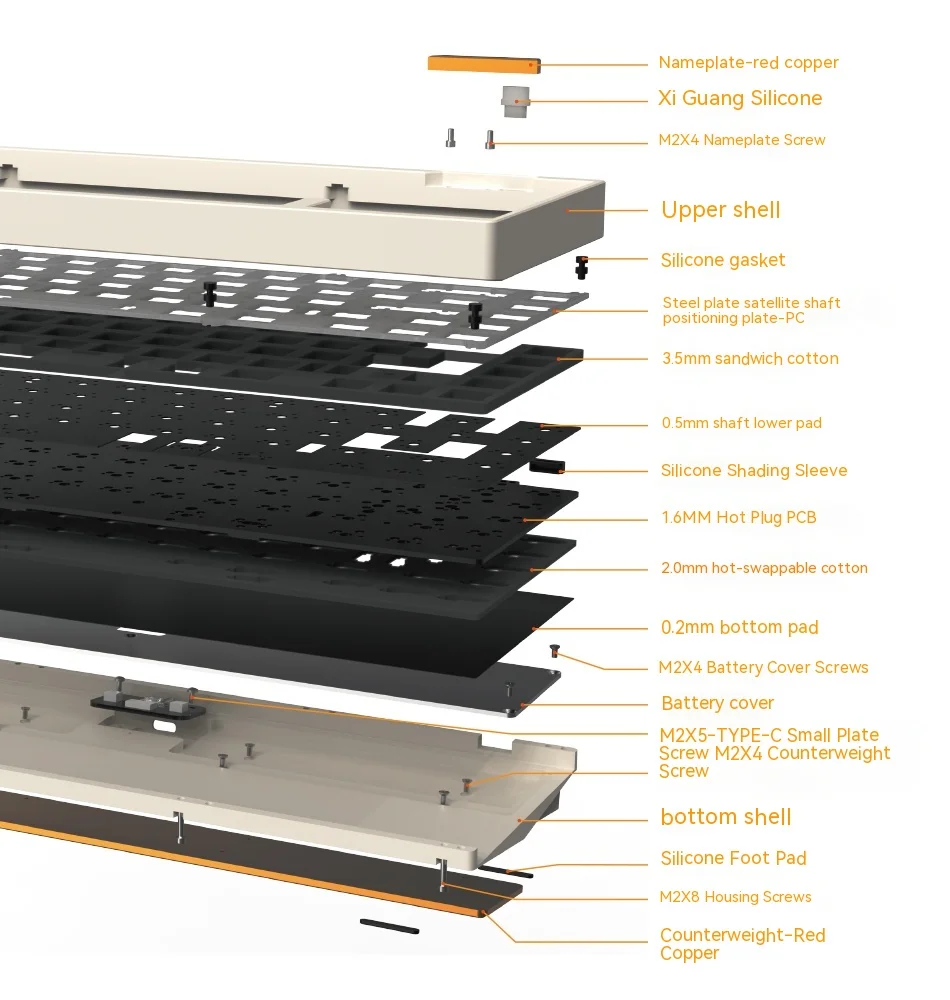 Nameplate-red copper

Xi Guang Silicone

M2X4 Nameplate Screw

Upper shell

Silicone gasket

Steel plate satellite shaft positioning plate-PC

3.5mm sandwich cotton

0.5mm shaft lower pad

Silicone Shading Sleeve

1.6MM Hot Plug PCB

2.0mm hot-swappable cotton

0.2mm bottom pad

M2X4 Battery Cover Screws

Battery cover

M2X5-TYPE-C Small Plate Screw M2X4 Counterweight Screw

bottom shell

Silicone Foot Pad

M2X8 Housing Screws

Counterweight-Red Copper