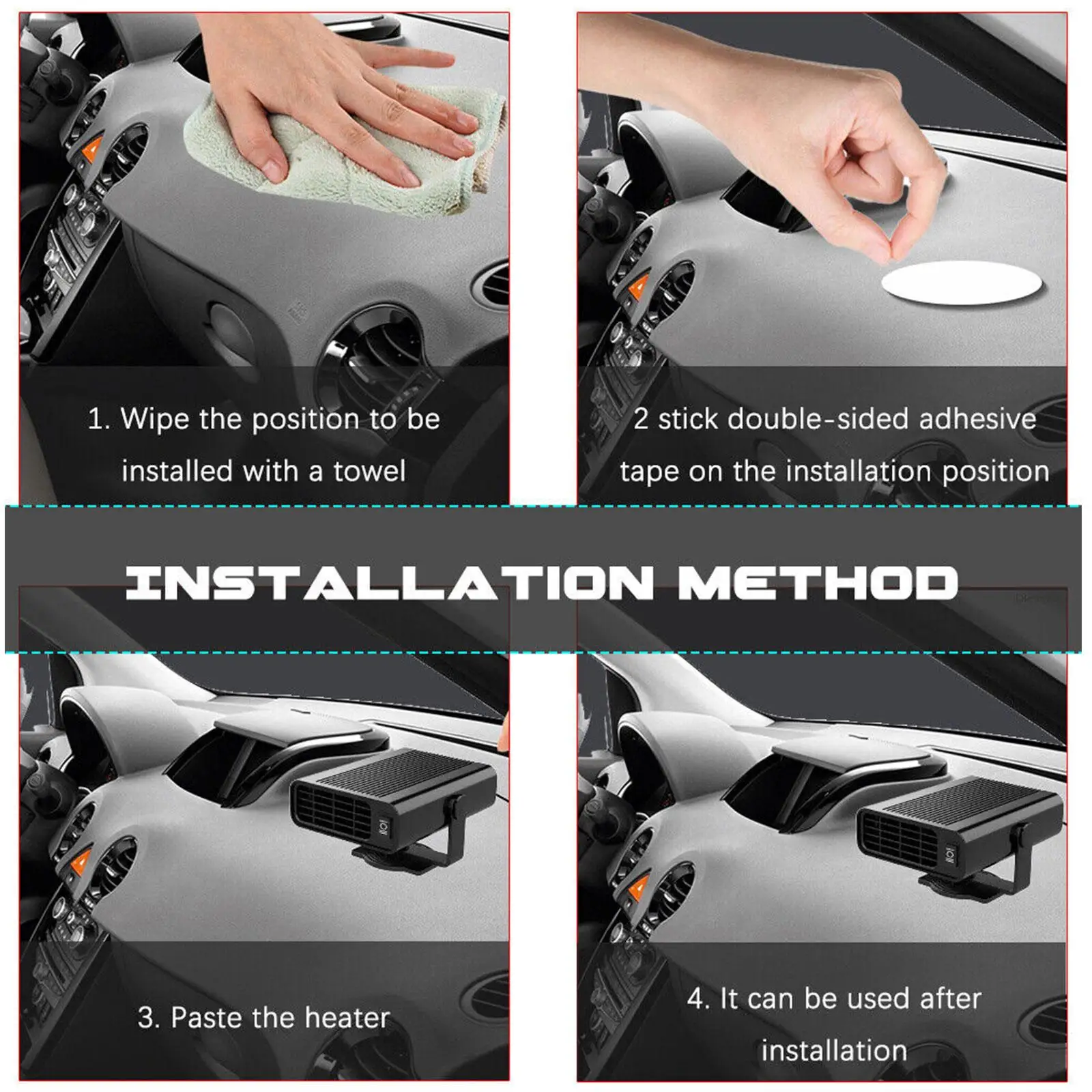 1. Wipe the position to be installed with a towel

2 stick double-sided adhesive tape on the installation position

INSTALLATION METHOD

3. Paste the heater

4. It can be used after installation