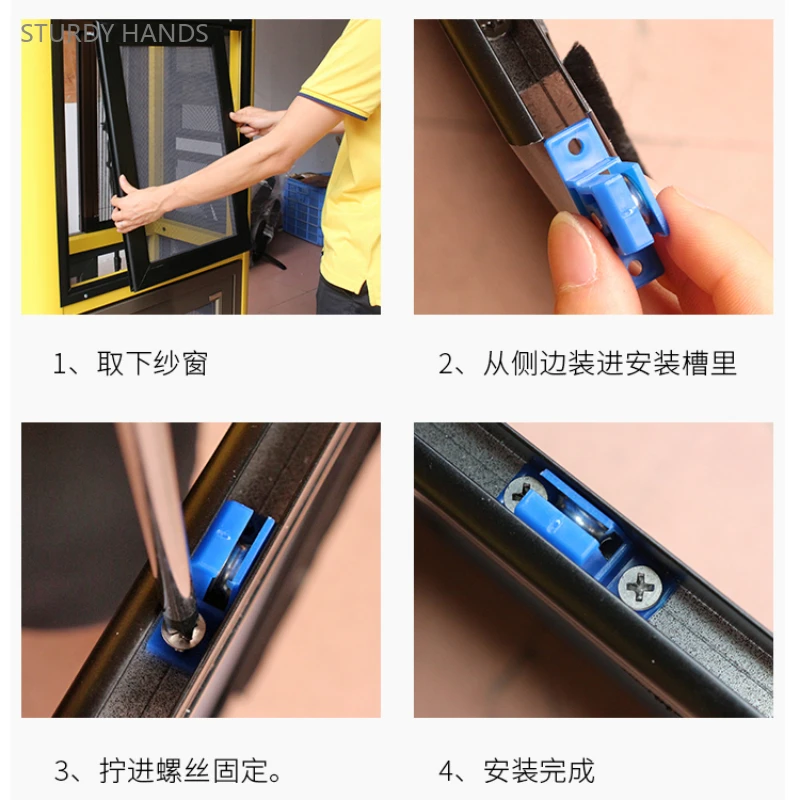 STURDY HANDS

1、取下纱窗

2、从侧边装进安装槽里

3、拧进螺丝固定。

4、安装完成