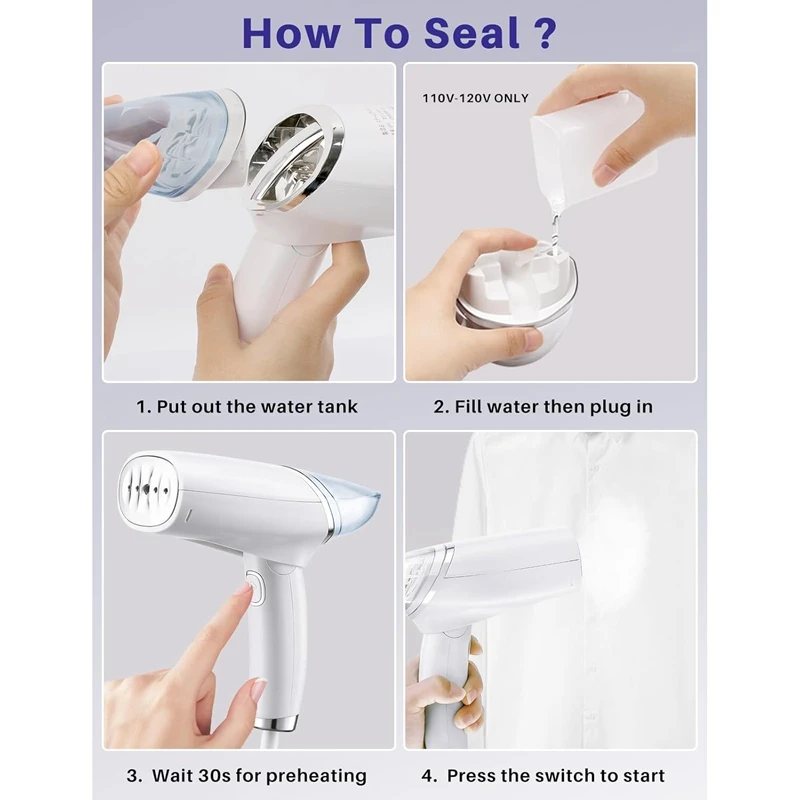 How To Seal ?

110V-120V ONLY

1. Put out the water tank

2. Fill water then plug in

3. Wait 30s for preheating

4. Press the switch to start