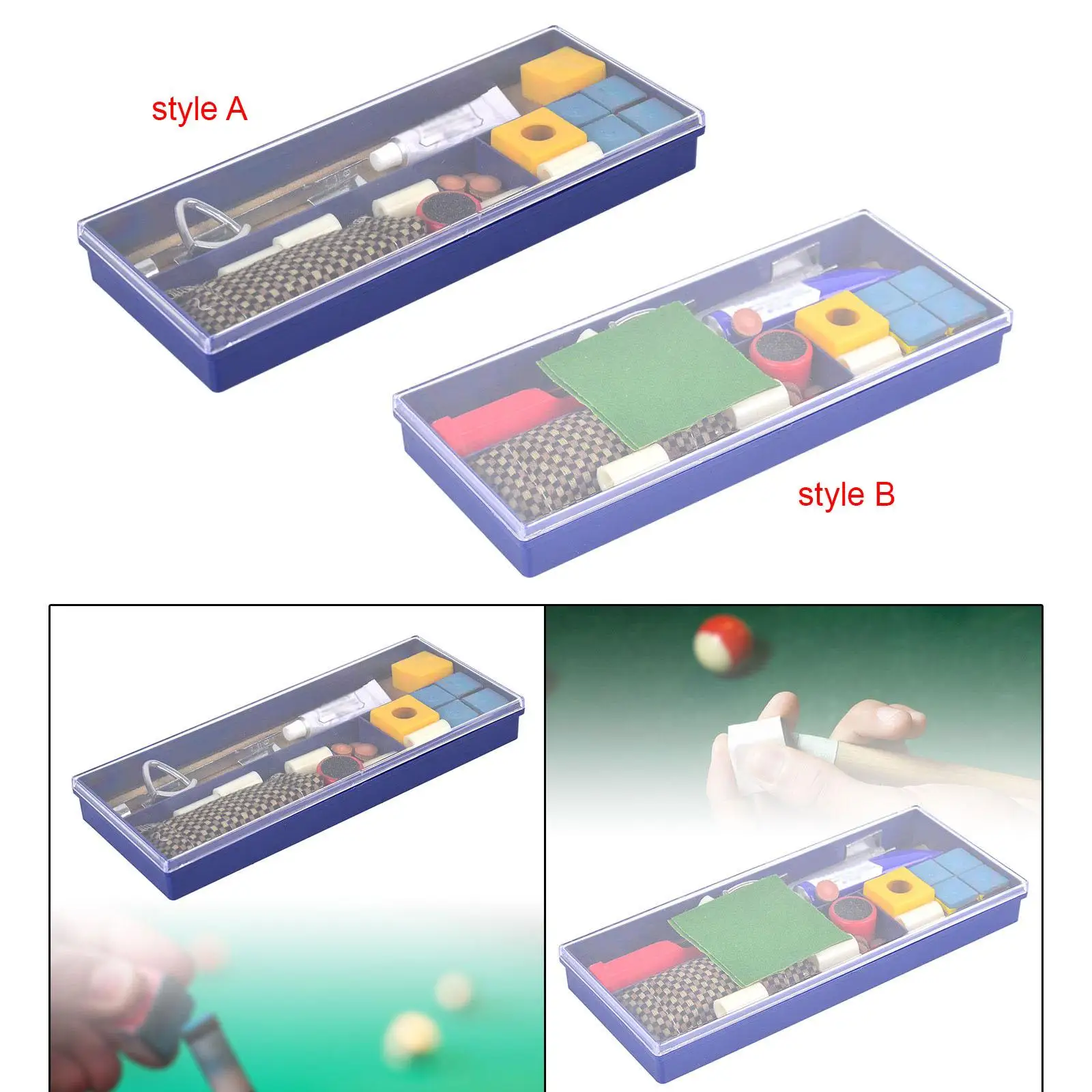 style A

style B