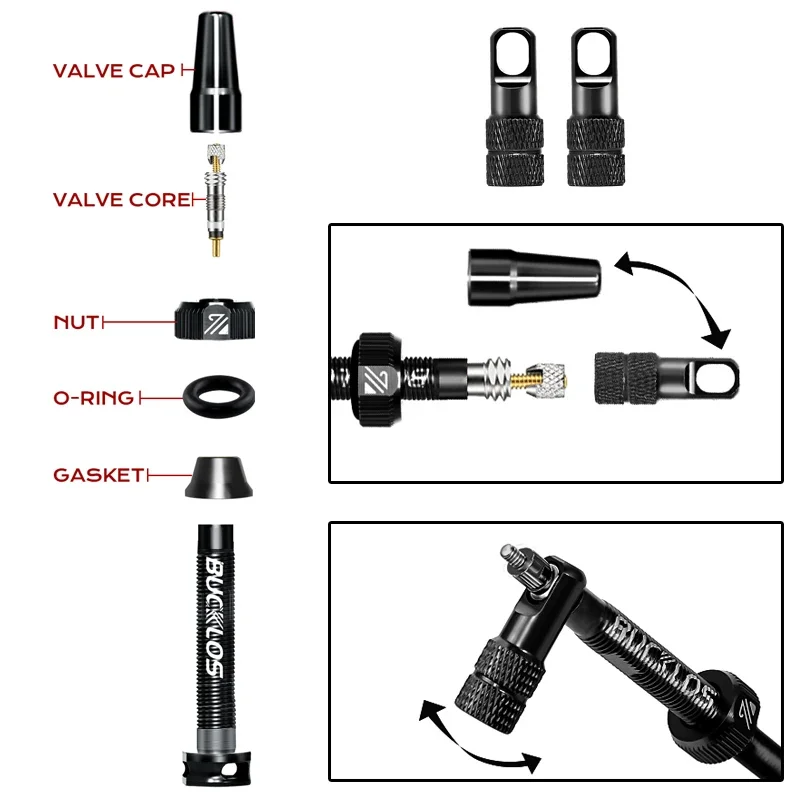 VALVE CAP

VALVE CORE

NUT

O-RING

GASKET

BUCKLOS

BUCKLOS