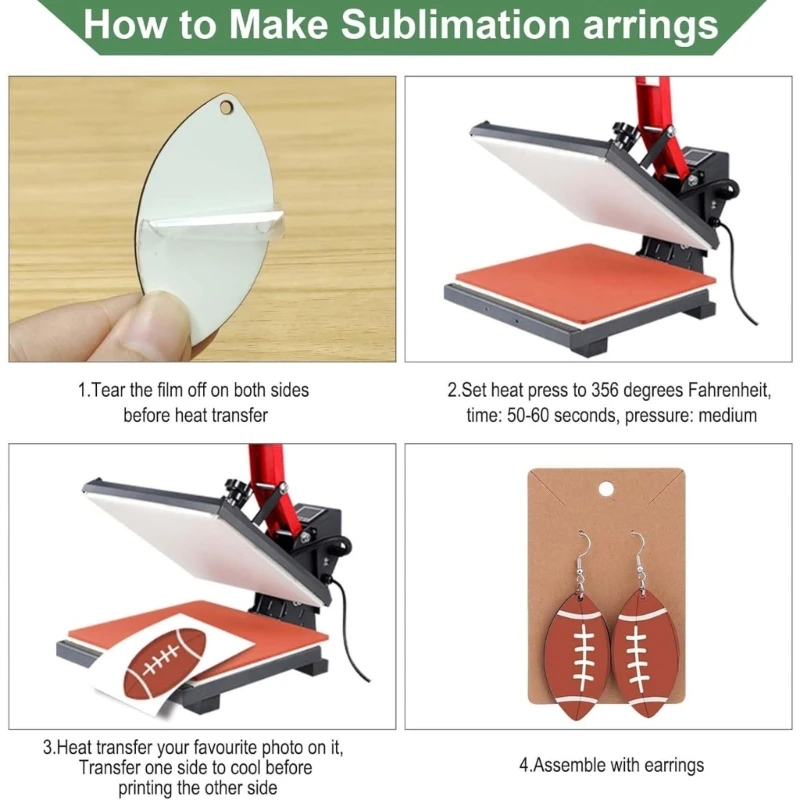 How to Make Sublimation arrings

1.Tear the film off on both sides before heat transfer

2.Set heat press to 356 degrees Fahrenheit, time: 50-60 seconds, pressure: medium

3.Heat transfer your favourite photo on it, Transfer one side to cool before printing the other side

4.Assemble with earrings