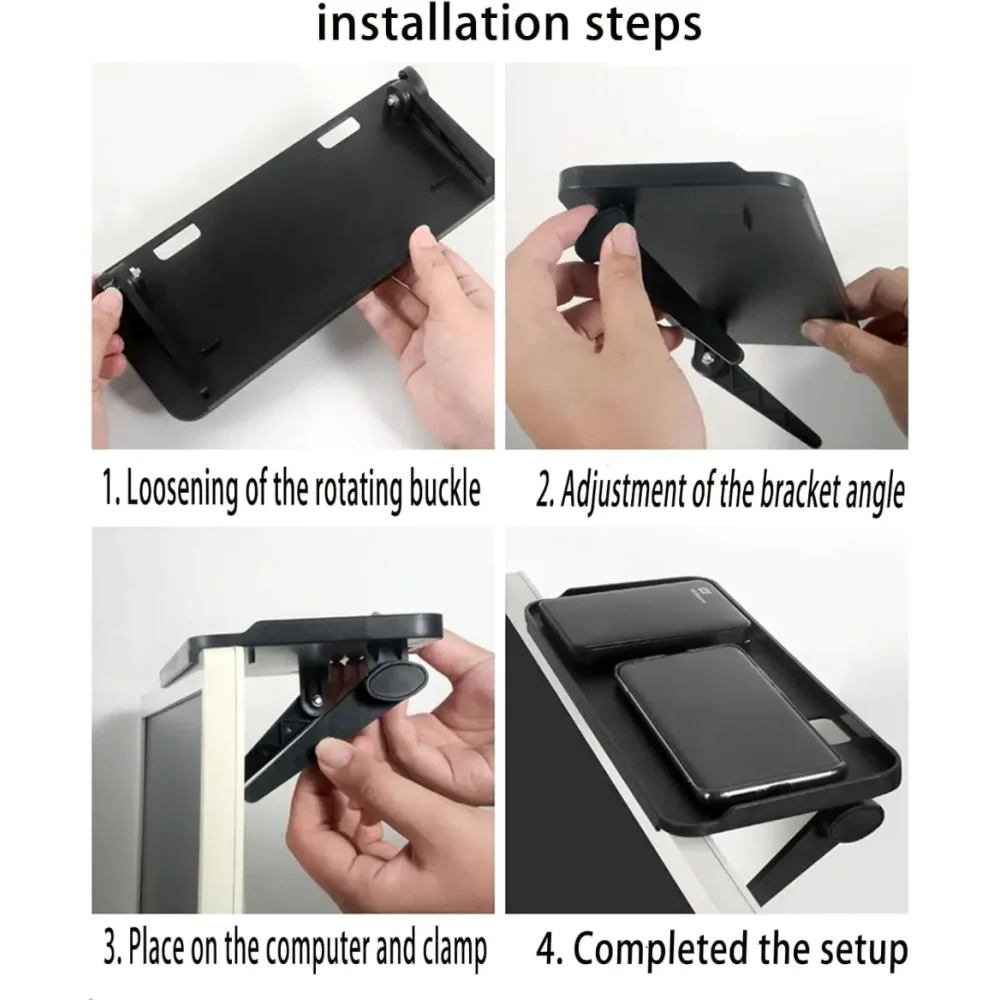 installation steps

1. Loosening of the rotating buckle

2. Adjustment of the bracket angle

3. Place on the computer and clamp

4. Completed the setup