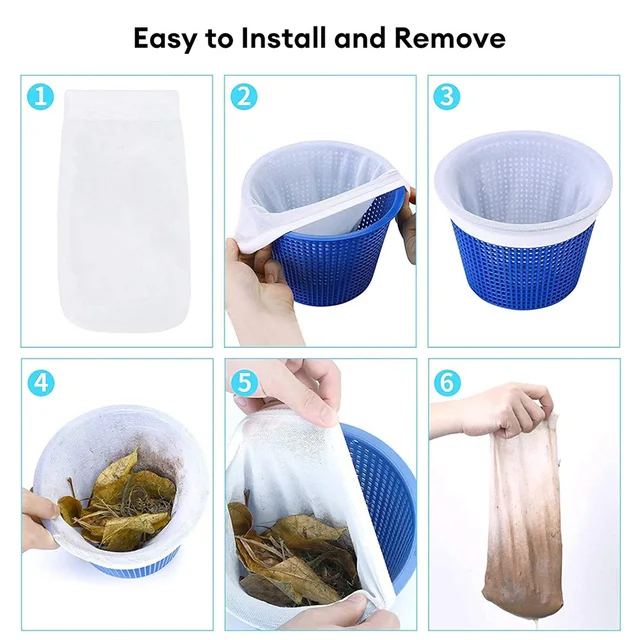 Easy to Install and Remove

1

2

3

4

5

6