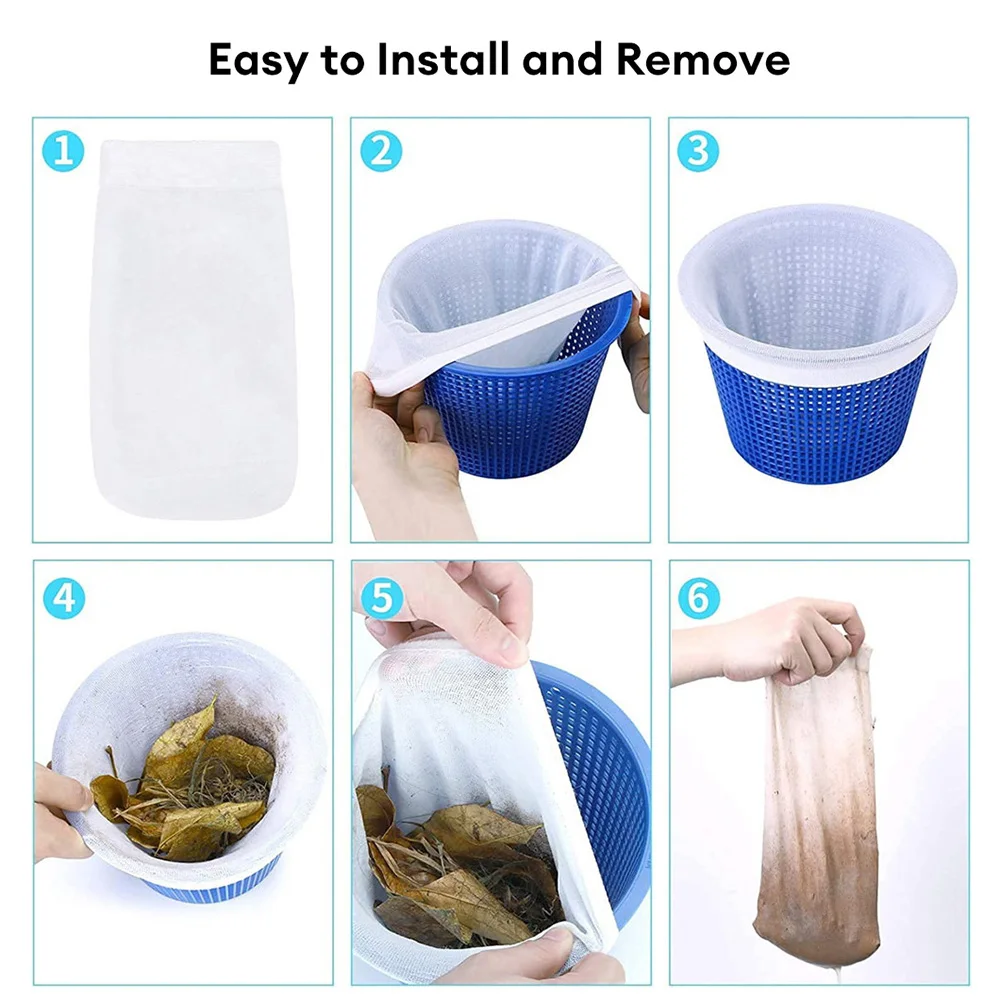 Easy to Install and Remove

1

2

3

4

5

6