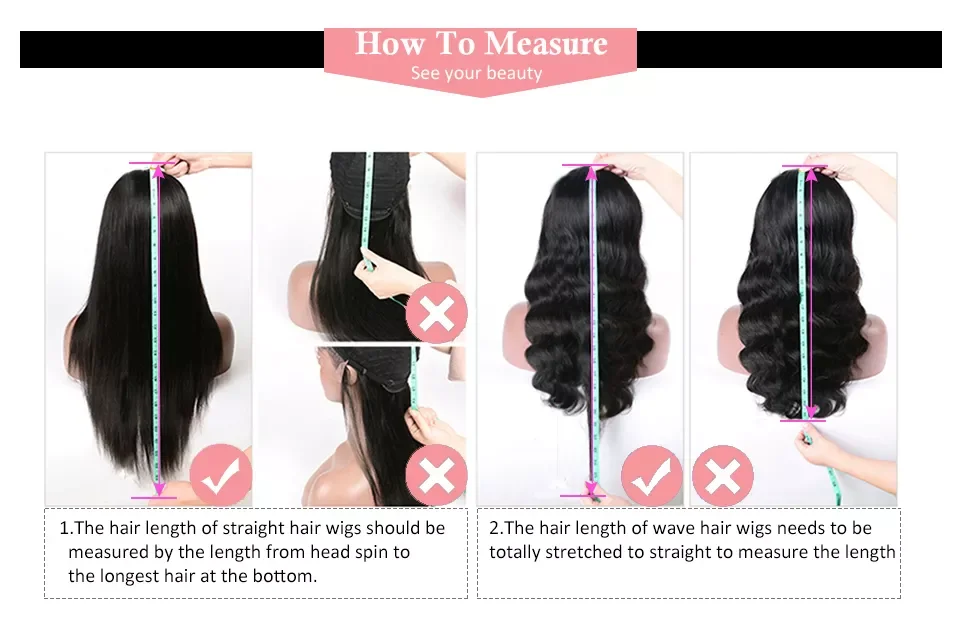 How To Measure
See your beauty

1.The hair length of straight hair wigs should be measured by the length from head spin to the longest hair at the bottom.

2.The hair length of wave hair wigs needs to be totally stretched to straight to measure the length