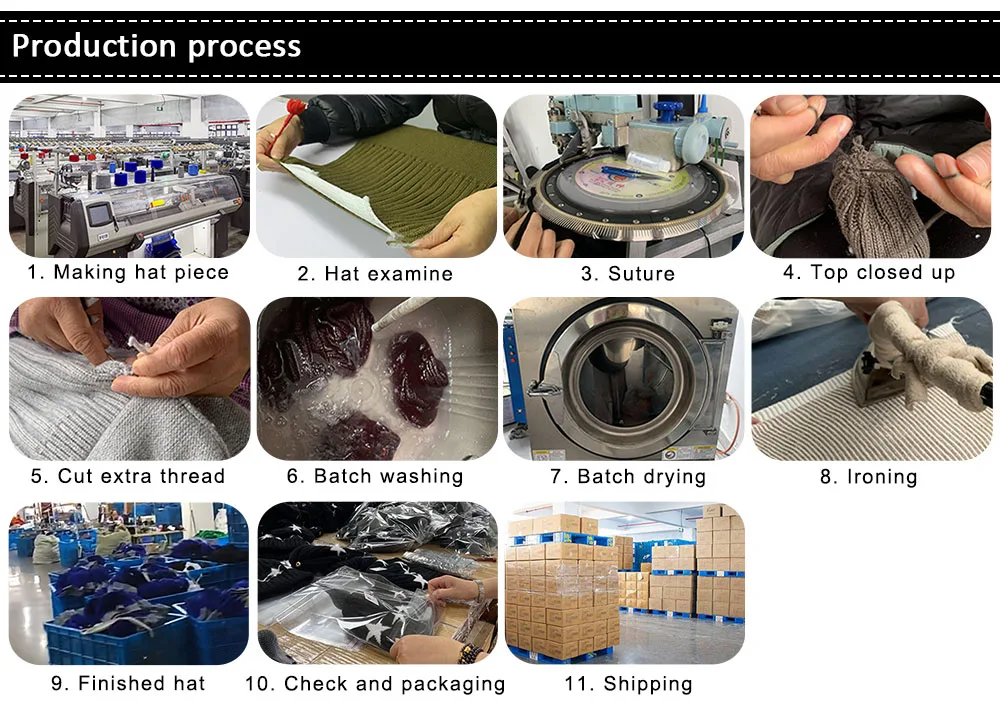 Production process

1. Making hat piece

2. Hat examine

3. Suture

4. Top closed up

5. Cut extra thread

6. Batch washing

7. Batch drying

8. Ironing

9. Finished hat

10. Check and packaging

11. Shipping