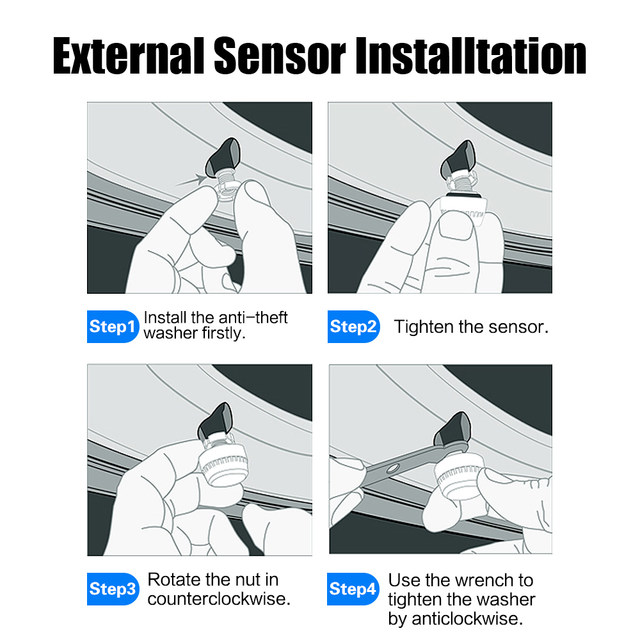 External Sensor Installtation

Step1 Install the anti-theft washer firstly.

Step2 Tighten the sensor.

Step3 Rotate the nut in counterclockwise.

Step4 Use the wrench to tighten the washer by anticlockwise.