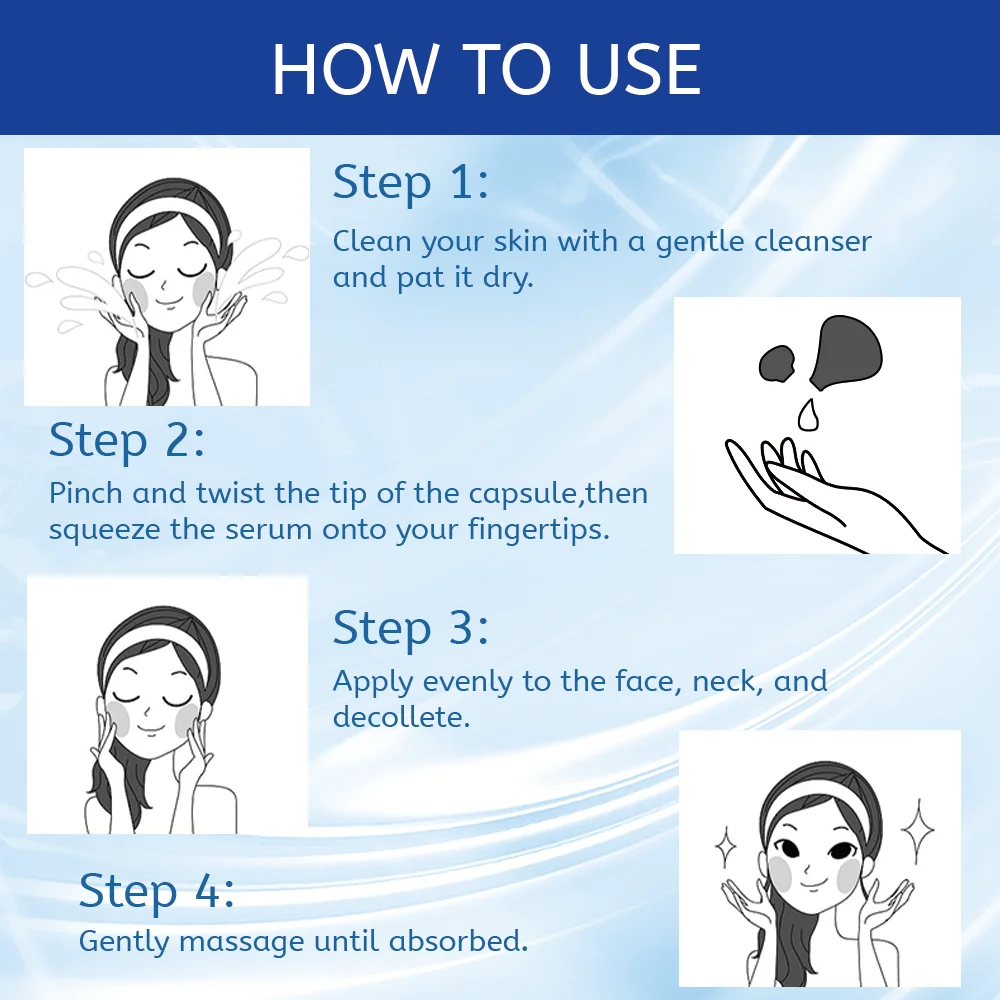 HOW TO USE

Step 1:
Clean your skin with a gentle cleanser and pat it dry.

Step 2:
Pinch and twist the tip of the capsule,then squeeze the serum onto your fingertips.

Step 3:
Apply evenly to the face, neck, and decollete.

Step 4:
Gently massage until absorbed.