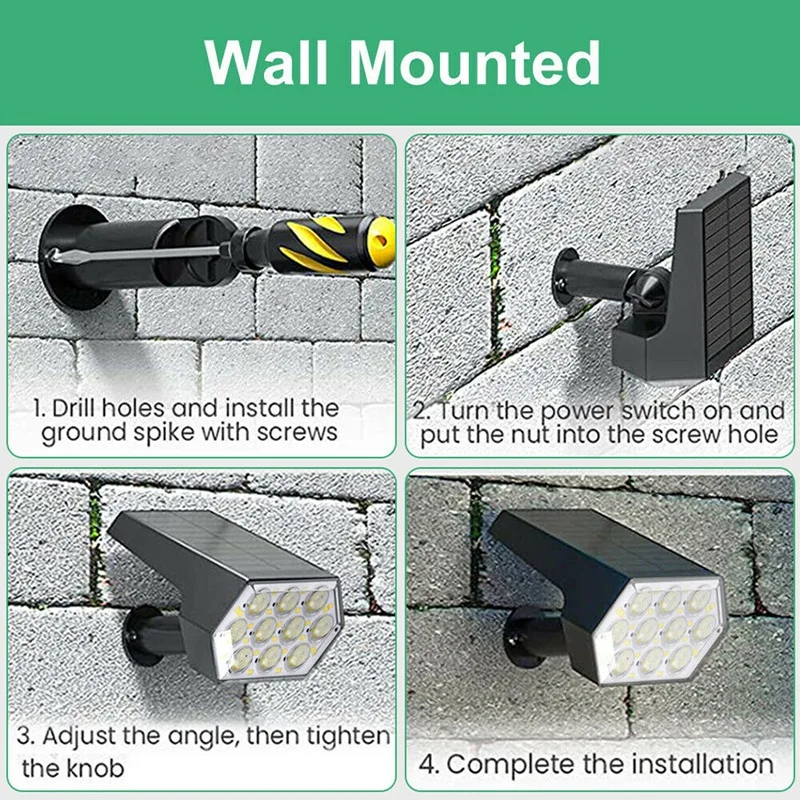 Wall Mounted

1. Drill holes and install the ground spike with screws

2. Turn the power switch on and put the nut into the screw hole

3. Adjust the angle, then tighten the knob

4. Complete the installation